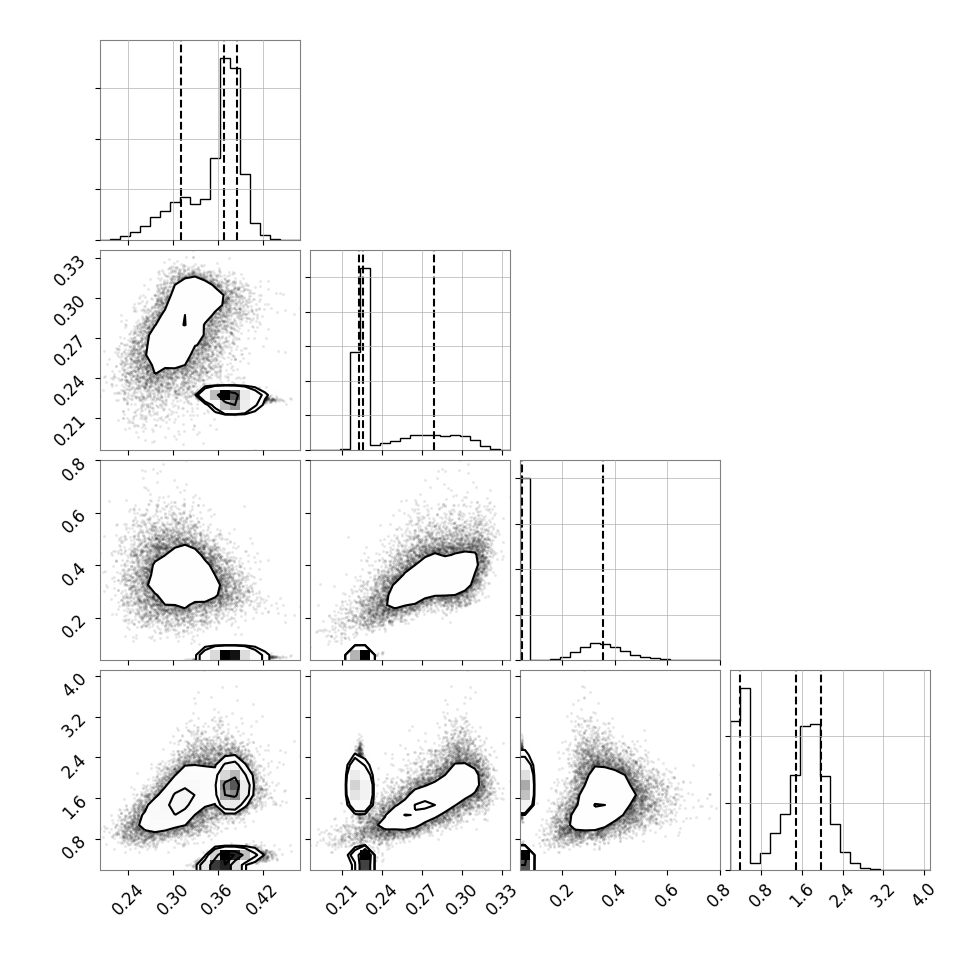 0.33
0.30
0.27
0.24
0.21

0.8
0.6
0.4
0.2

4.0
3.2
2.4
1.6
0.8

0.24 0.30 0.36 0.42
0.21 0.24 0.27 0.30 0.33
0.2 0.4 0.6 0.8
0.8 1.6 2.4 3.2 4.0