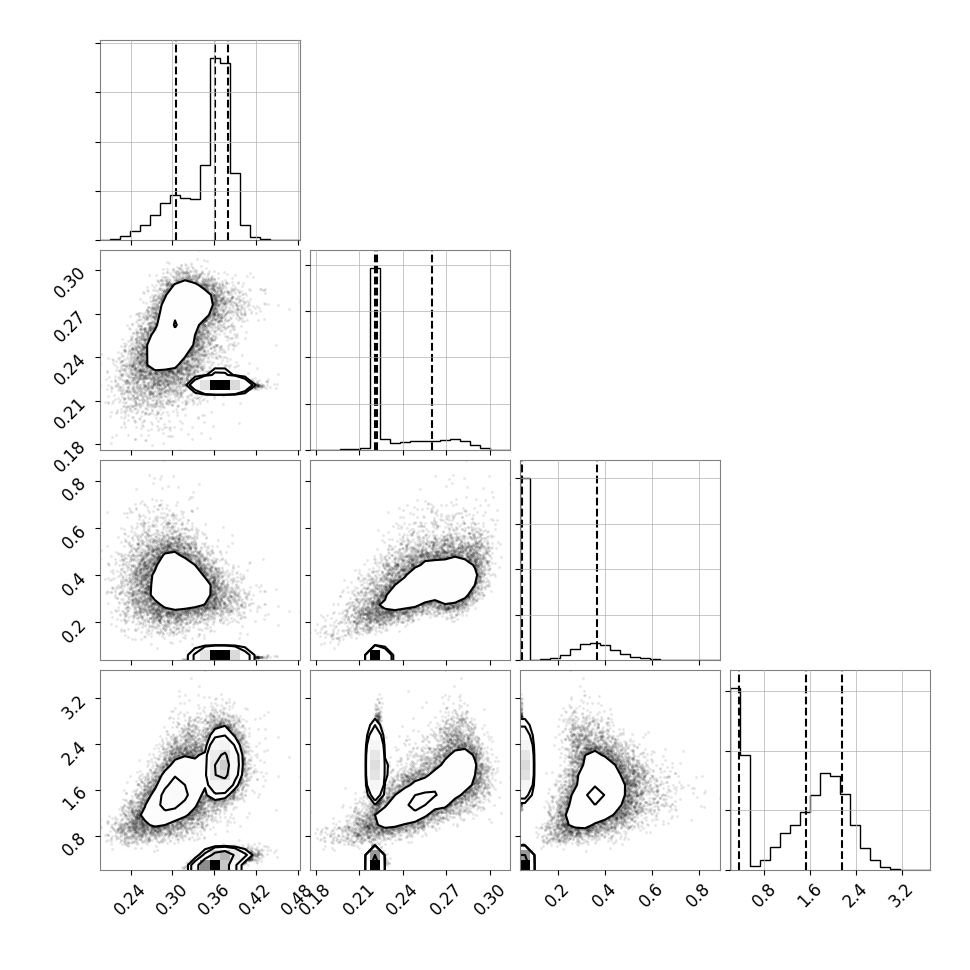 0.30
0.27
0.24
0.21
0.18
0.8
0.6
0.4
0.2
3.2
2.4
1.6
0.8
0.24
0.30
0.36
0.42
0.48
0.18
0.21
0.24
0.27
0.30
0.2
0.4
0.6
0.8
0.8
1.6
2.4
3.2