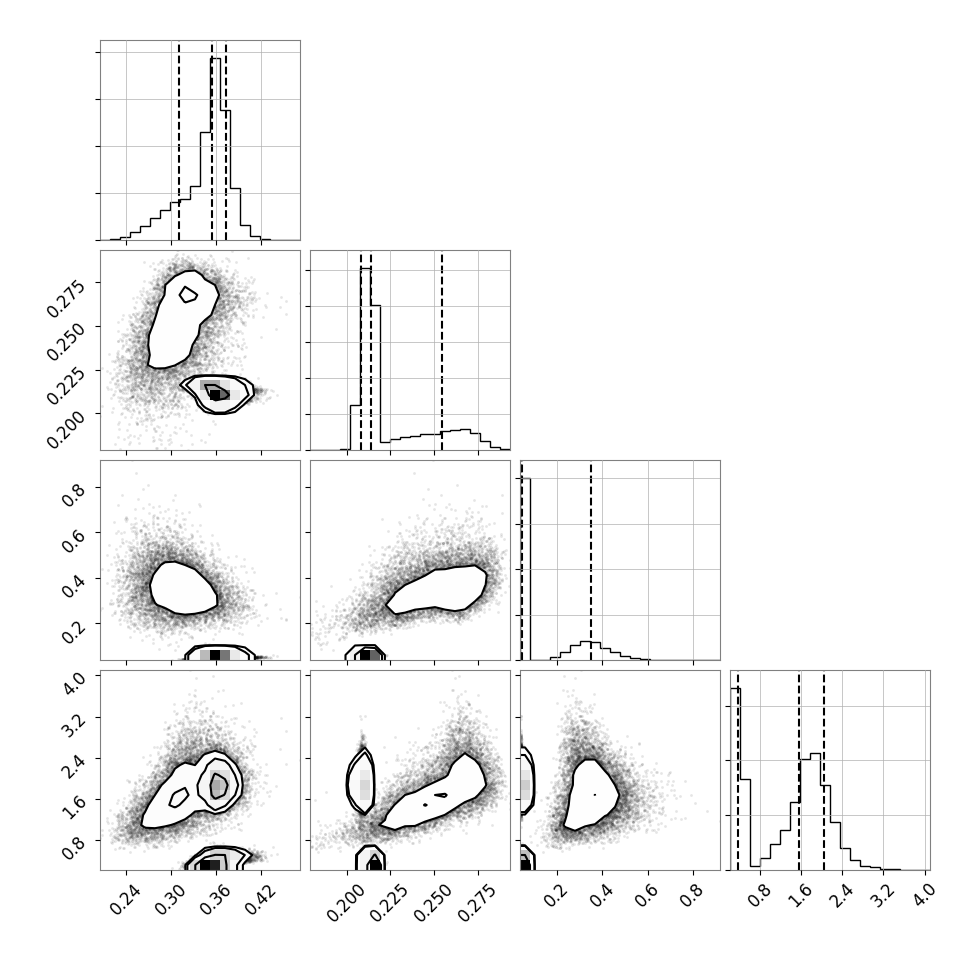 0.275
0.250
0.225
0.200

0.8
0.6
0.4
0.2

4.0
3.2
2.4
1.6
0.8

0.24
0.30
0.36
0.42

0.200
0.225
0.250
0.275

0.2
0.4
0.6
0.8

0.8
1.6
2.4
3.2
4.0