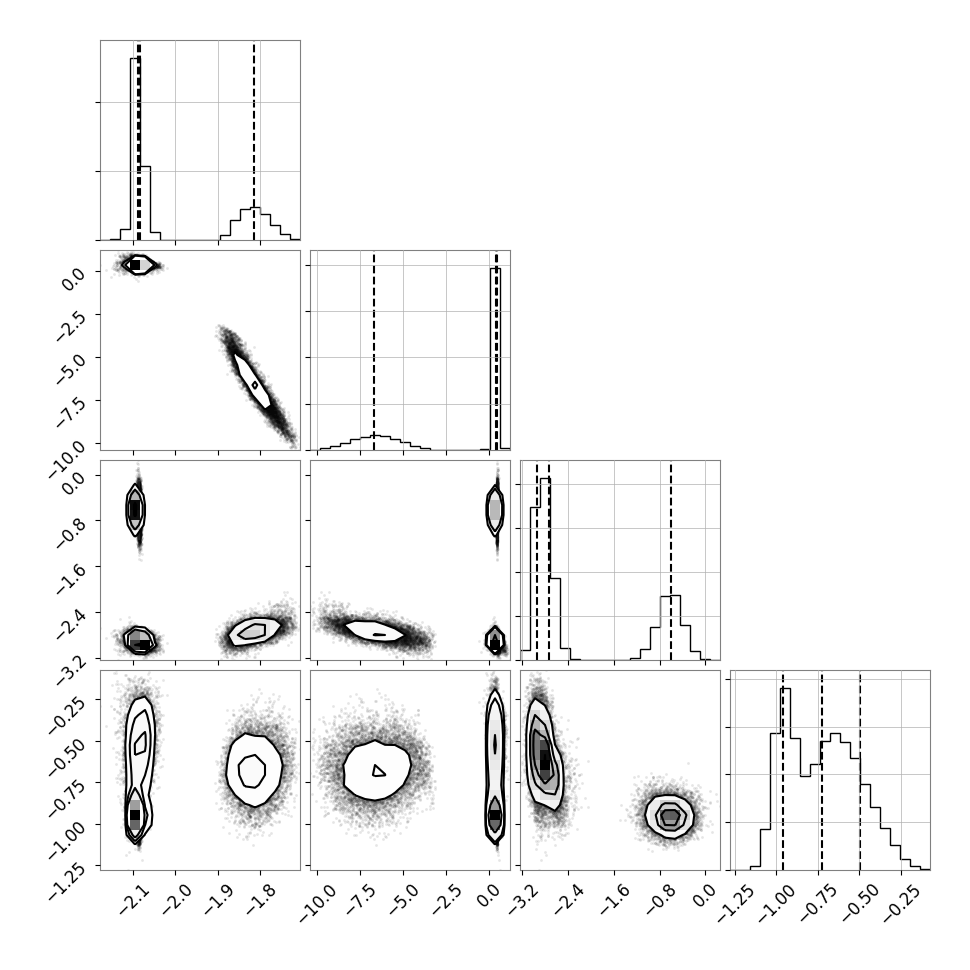 0.0
−2.5
−5.0
−7.5
−10.0
0.0
−0.8
−1.6
−2.4
−3.2
−0.25
−0.50
−0.75
−1.00
−1.25
−2.1
−2.0
−1.9
−1.8
−10.0
−7.5
−5.0
−2.5
0.0
−3.2
−2.4
−1.6
−0.8
0.0
−1.25
−1.00
−0.75
−0.50
−0.25