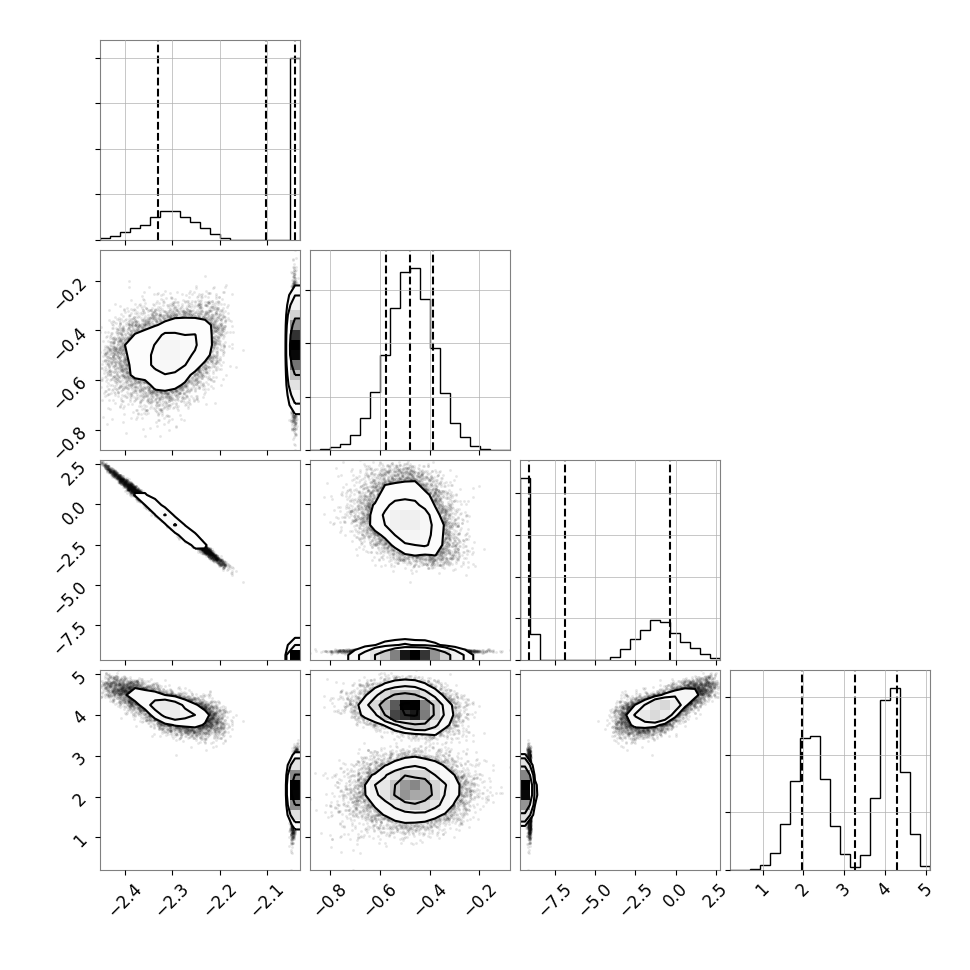 −0.2
−0.4
−0.6
−0.8

2.5
0.0
−2.5
−5.0
−7.5

5
4
3
2
1

−2.4
−2.3
−2.2
−2.1

−0.8
−0.6
−0.4
−0.2

−7.5
−5.0
−2.5
0.0
2.5

1
2
3
4
5