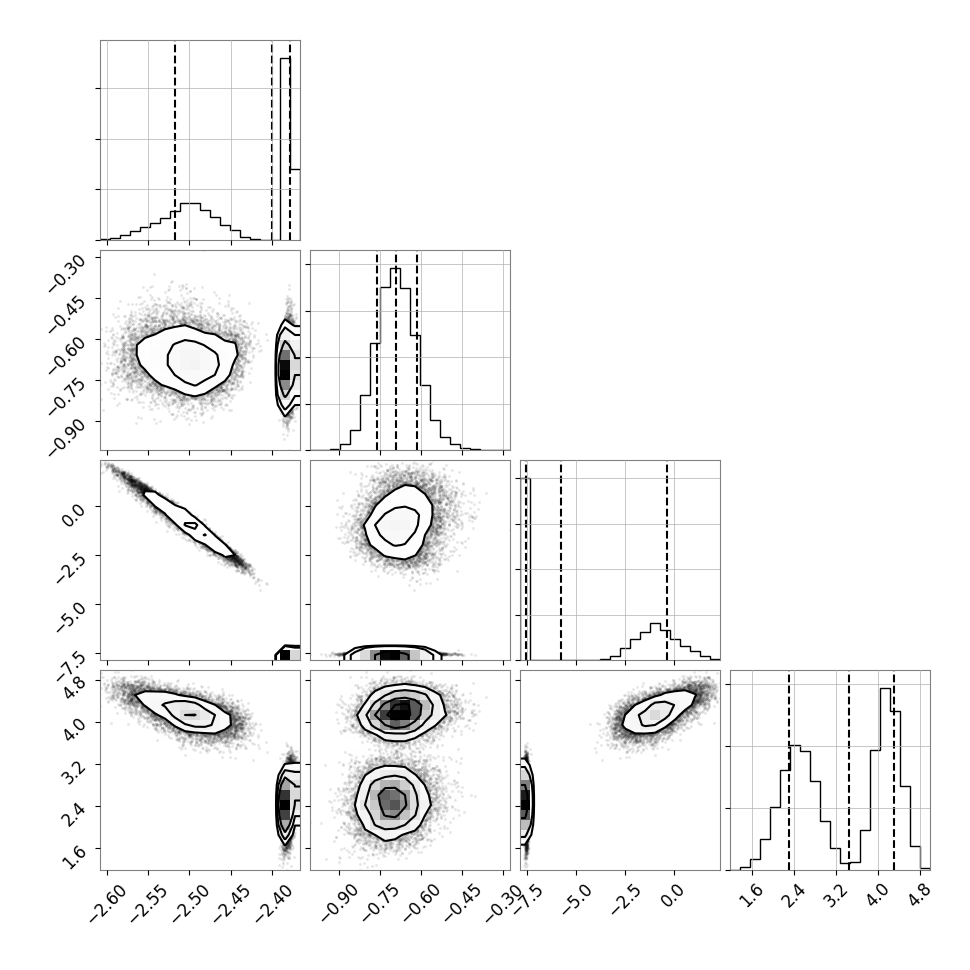 −0.30
−0.45
−0.60
−0.75
−0.90

0.0
−2.5
−5.0
−7.5

4.8
4.0
3.2
2.4
1.6

−2.60 −2.55 −2.50 −2.45 −2.40
−0.90 −0.75 −0.60 −0.45 −0.30
−7.5 −5.0 −2.5 0.0
1.6 2.4 3.2 4.0 4.8