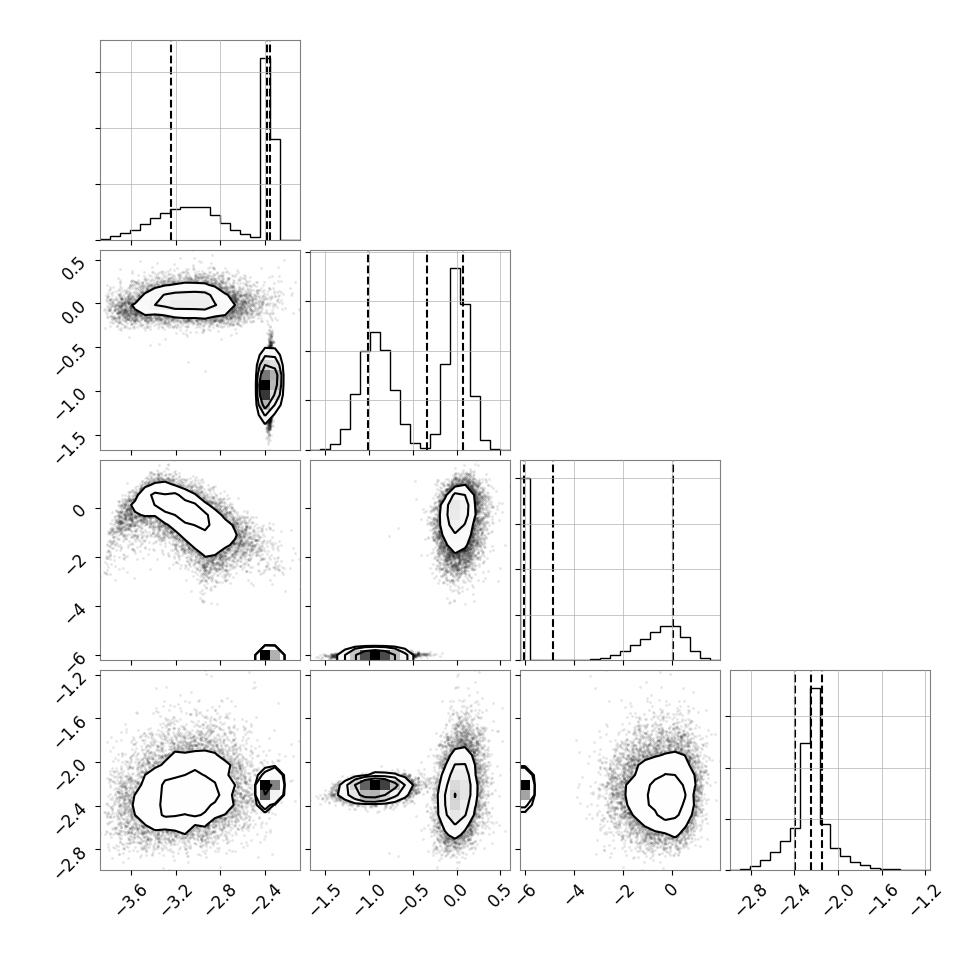 0.5
0.0
−0.5
−1.0
−1.5

0
−2
−4
−6

−1.2
−1.6
−2.0
−2.4
−2.8

−3.6 −3.2 −2.8 −2.4

−1.5 −1.0 −0.5 0.0 0.5

−6 −4 −2 0

−2.8 −2.4 −2.0 −1.6 −1.2