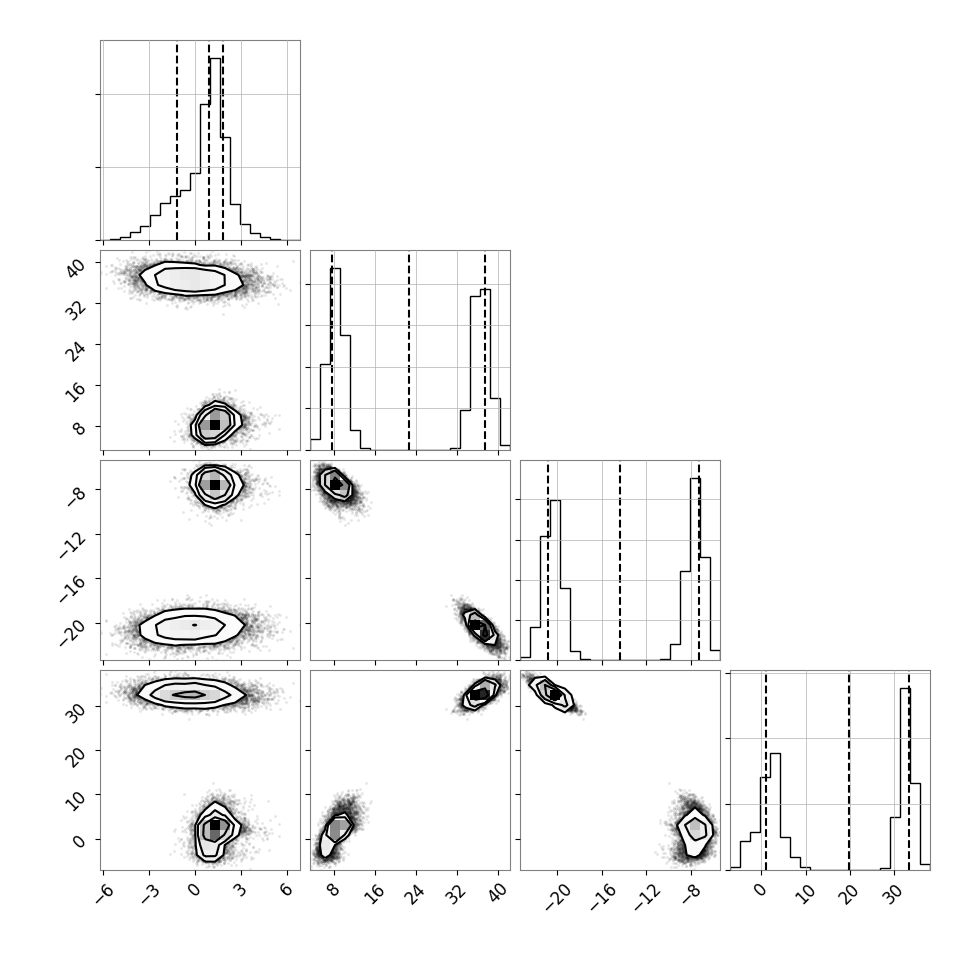 40
32
24
16
8
−8
−12
−16
−20
30
20
10
0
−6
−3
0
3
6
8
16
24
32
40
−20
−16
−12
−8
0
10
20
30