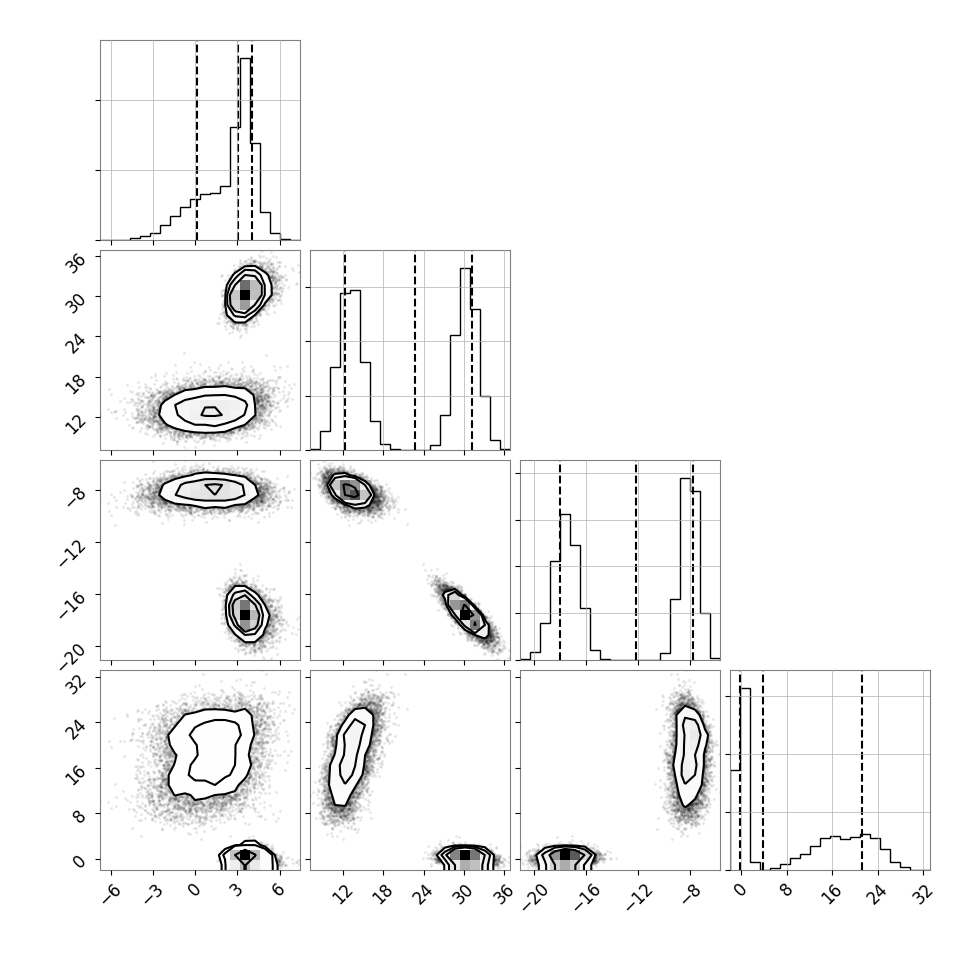 36
30
24
18
12

−8
−12
−16
−20

32
24
16
8
0

−6 −3 0 3 6
12 18 24 30 36
−20 −16 −12 −8
0 8 16 24 32