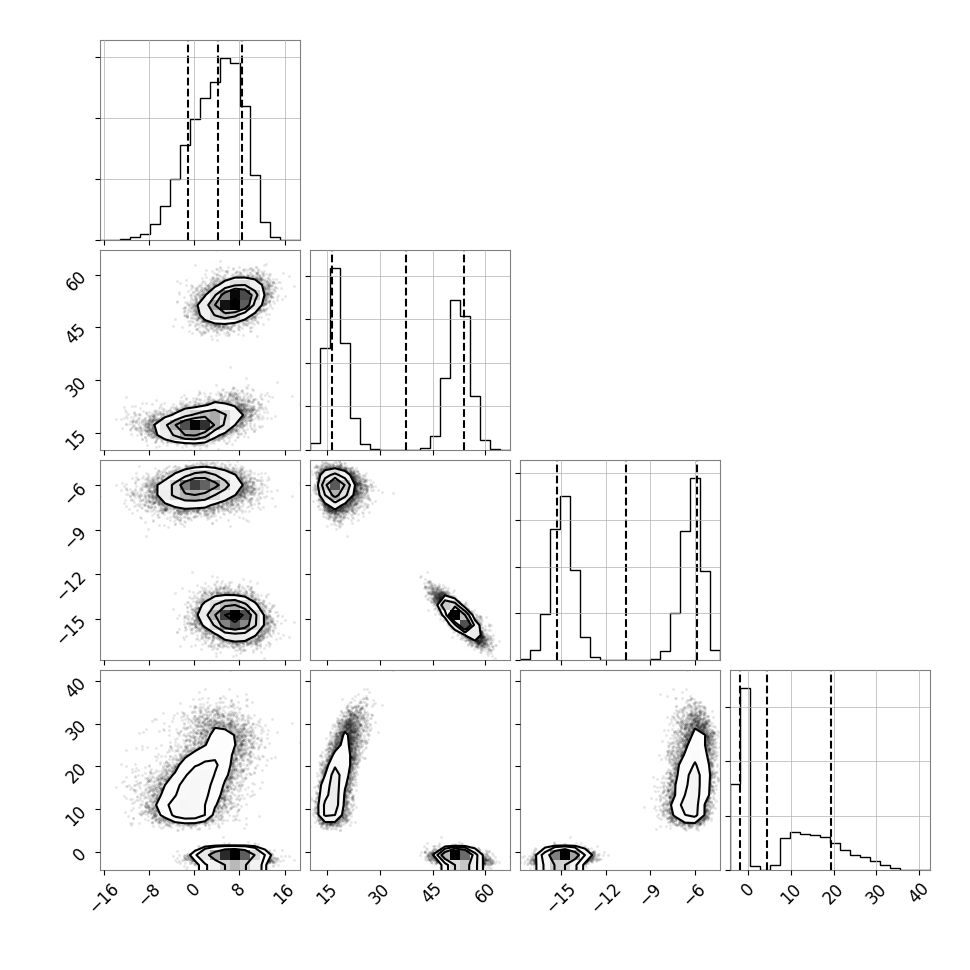 60
45
30
15
−6
−9
−12
−15
40
30
20
10
0
−16
−8
0
8
16
15
30
45
60
−15
−12
−9
−6
0
10
20
30
40