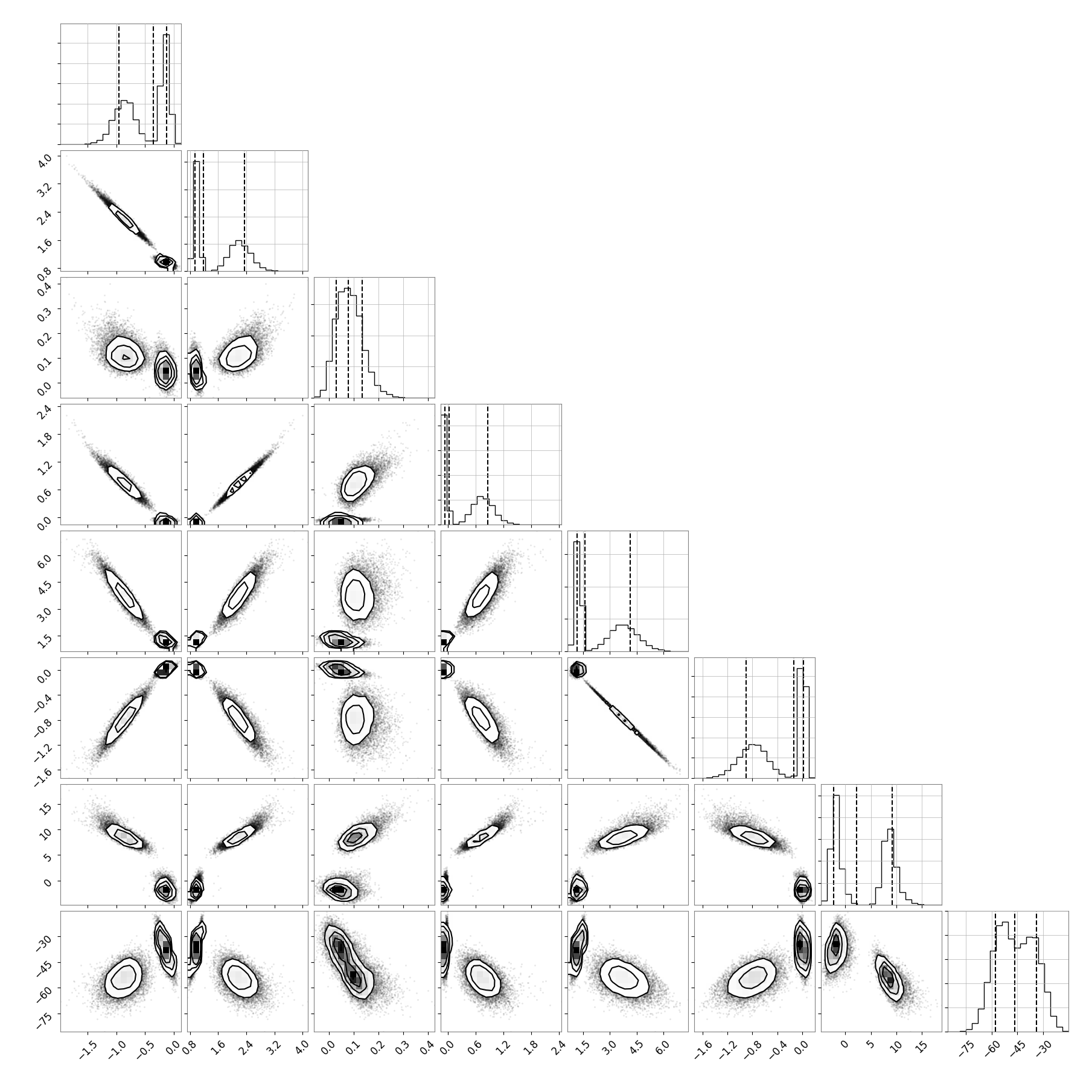 4.0
3.2
2.4
1.6
0.8

0.4
0.3
0.2
0.1
0.0

2.4
1.8
1.2
0.6
0.0

6.0
4.5
3.0
1.5

0.0
−0.4
−0.8
−1.2
−1.6

15
10
5
0

−30
−45
−60
−75

−1.5 −1.0 −0.5 0.0
0.8 1.6 2.4 3.2 4.0
0.0 0.1 0.2 0.3 0.4
0.0 0.6 1.2 1.8 2.4
1.5 3.0 4.5 6.0
−1.6 −1.2 −0.8 −0.4 0.0
0 5 10 15
−75 −60 −45 −30