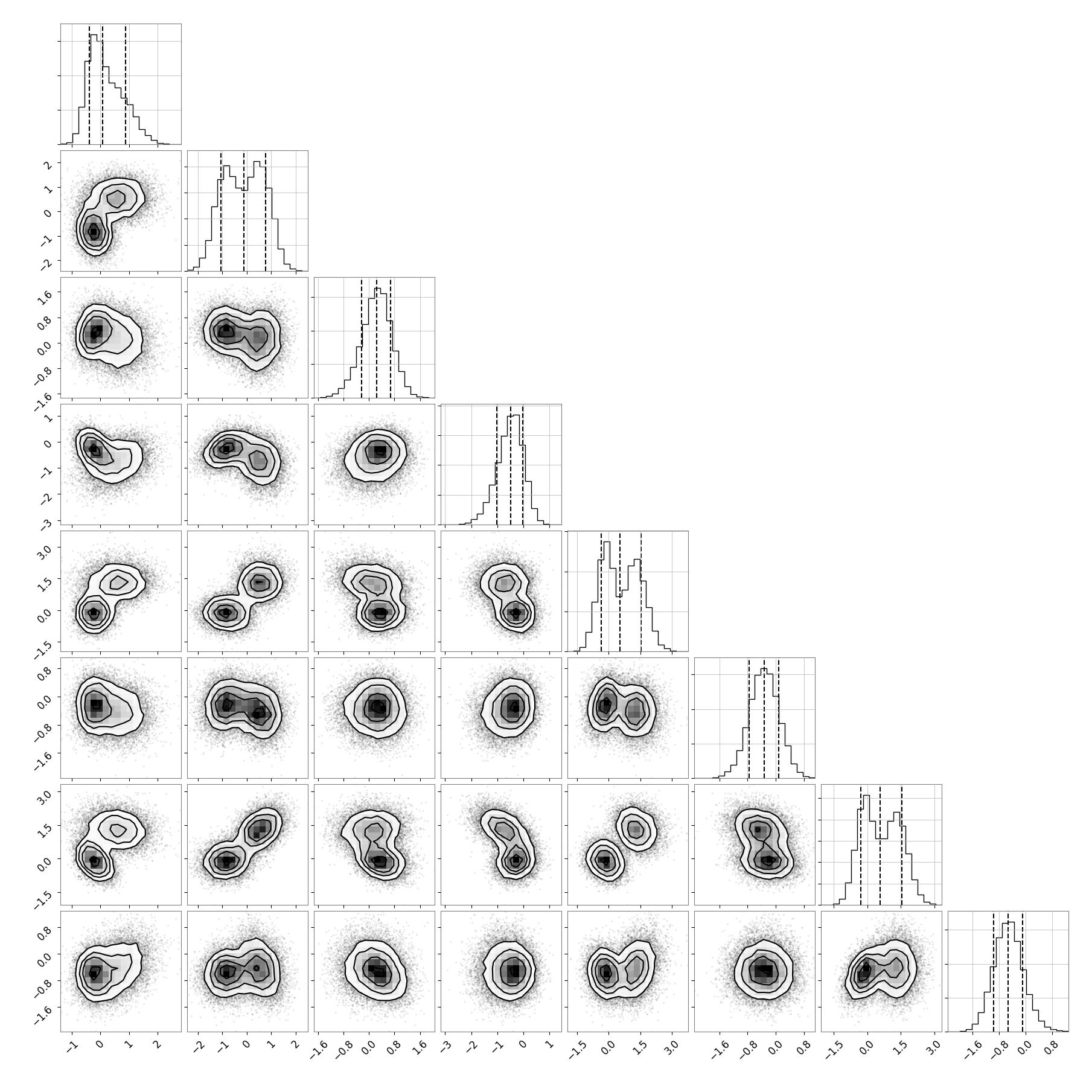 2
1
0
−1
−2

1.6
0.8
0.0
−0.8
−1.6

1
0
−1
−2
−3

3.0
1.5
0.0
−1.5

0.8
0.0
−0.8
−1.6

3.0
1.5
0.0
−1.5

0.8
0.0
−0.8
−1.6

−1 0 1 2

−2 −1 0 1 2

−1.6 −0.8 0.0 0.8 1.6

−3 −2 −1 0 1

−1.5 0.0 1.5 3.0

−1.6 −0.8 0.0 0.8

−1.5 0.0 1.5 3.0

−1.6 −0.8 0.0 0.8