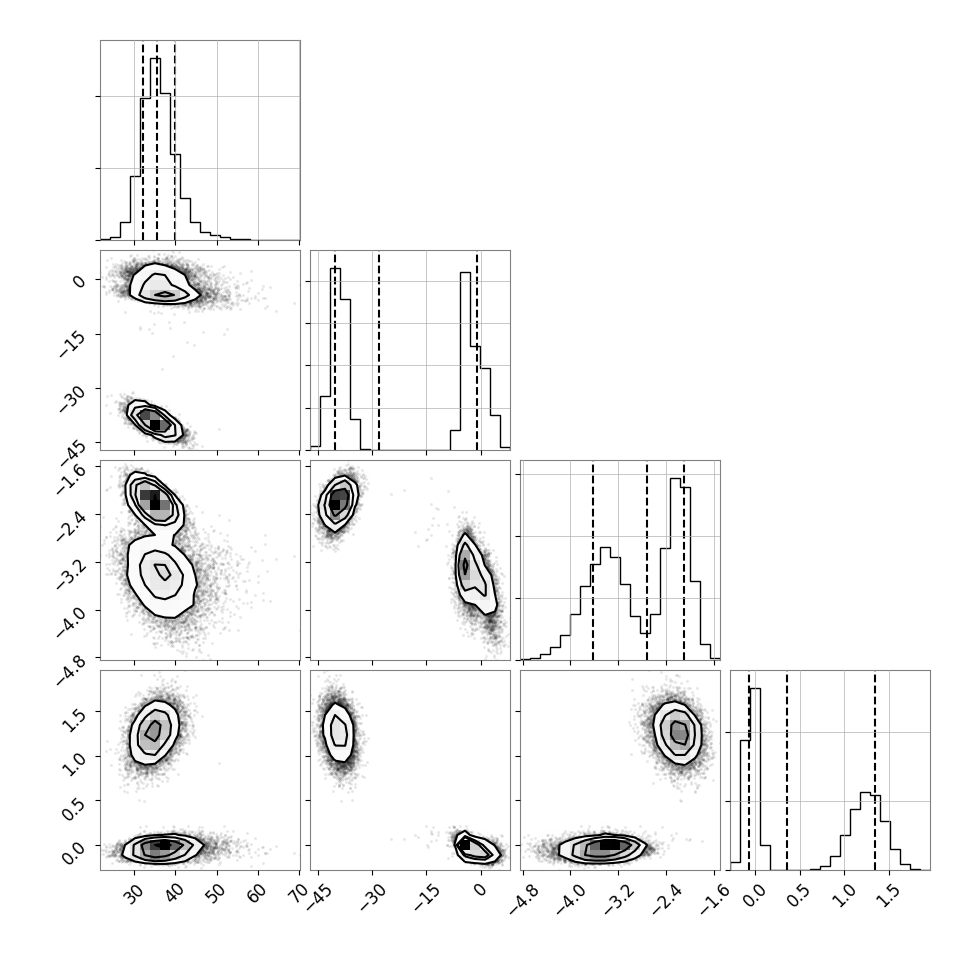 0
−15
−30
−45
−1.6
−2.4
−3.2
−4.0
−4.8
1.5
1.0
0.5
0.0
30
40
50
60
70
−45
−30
−15
0
−4.8
−4.0
−3.2
−2.4
−1.6
0.0
0.5
1.0
1.5