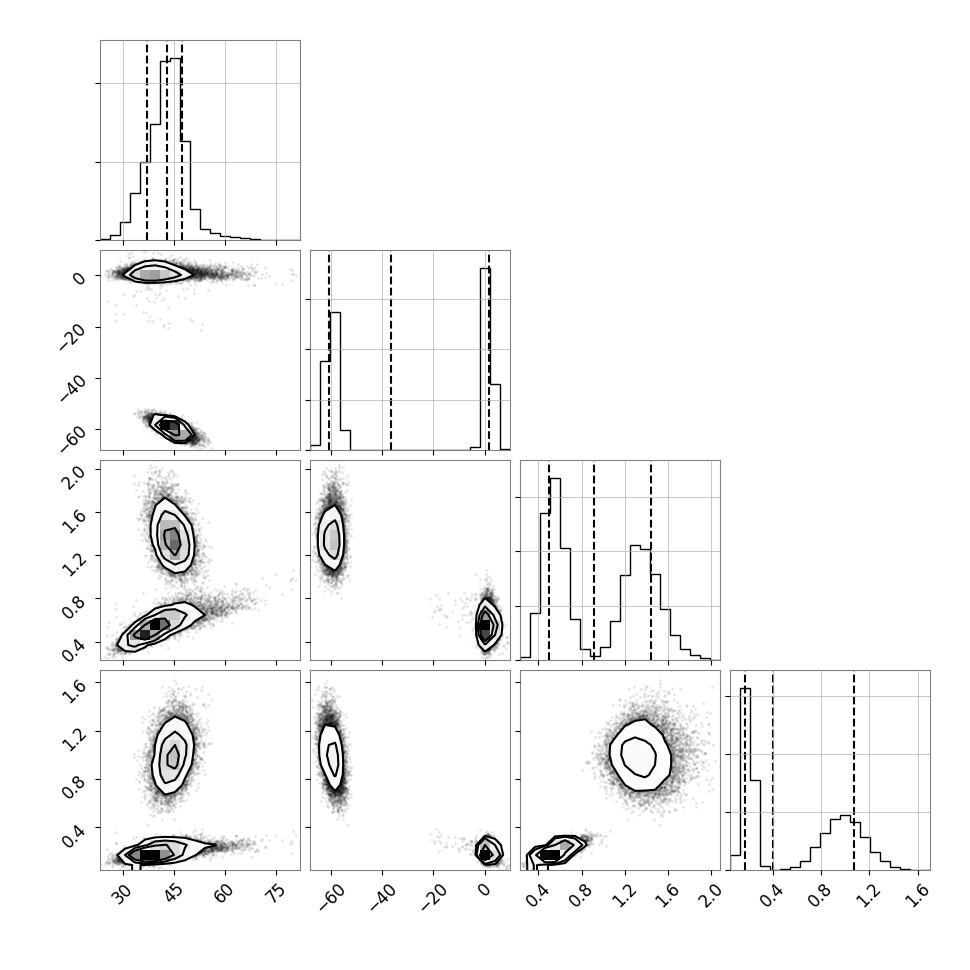 0
−20
−40
−60
2.0
1.6
1.2
0.8
0.4
1.6
1.2
0.8
0.4
30
45
60
75
−60
−40
−20
0
0.4
0.8
1.2
1.6
2.0
0.4
0.8
1.2
1.6