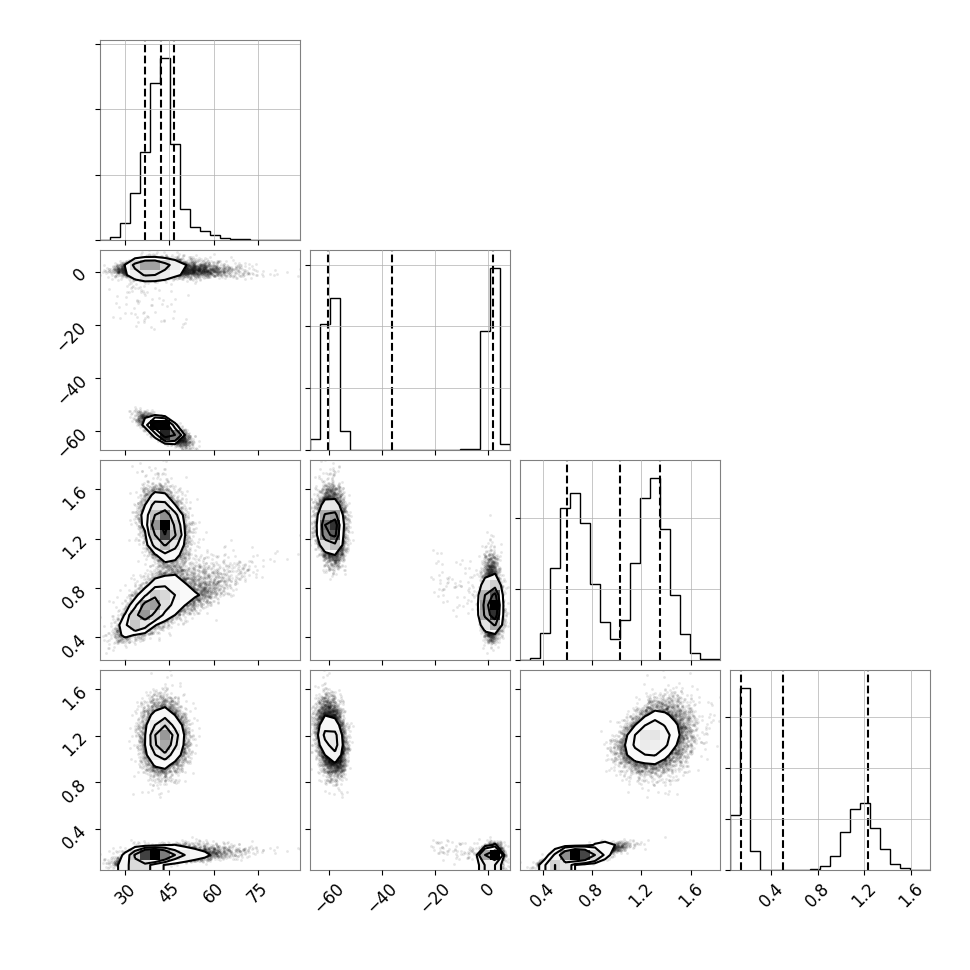 0
−20
−40
−60
1.6
1.2
0.8
0.4
1.6
1.2
0.8
0.4
30
45
60
75
−60
−40
−20
0
0.4
0.8
1.2
1.6
0.4
0.8
1.2
1.6