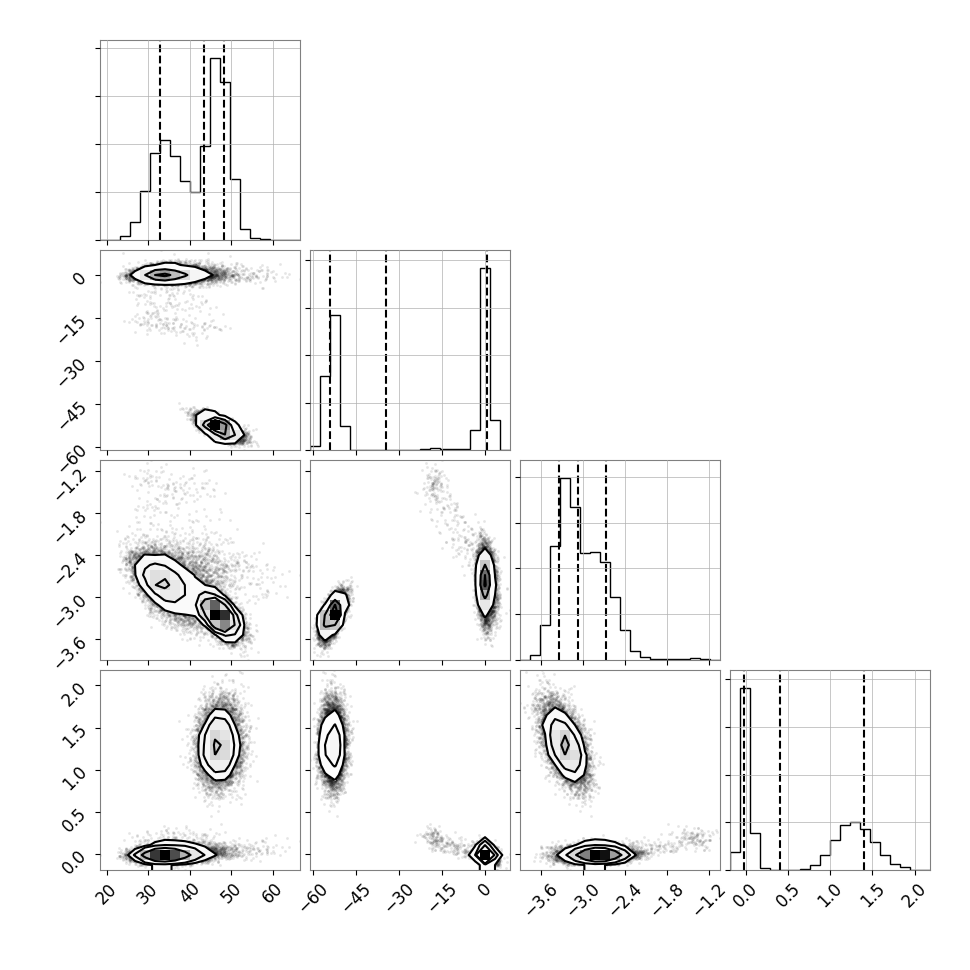 0
−15
−30
−45
−60

−1.2
−1.8
−2.4
−3.0
−3.6

2.0
1.5
1.0
0.5
0.0

20
30
40
50
60

−60
−45
−30
−15
0

−3.6
−3.0
−2.4
−1.8
−1.2

0.0
0.5
1.0
1.5
2.0