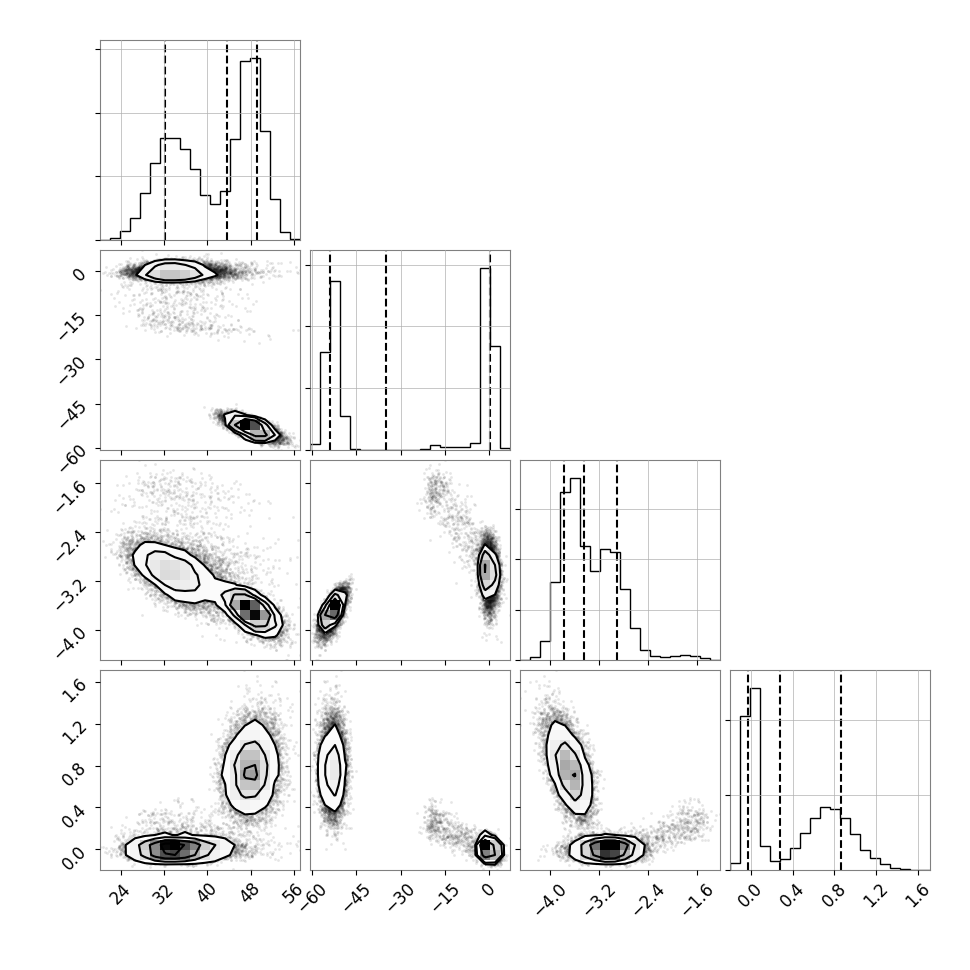 0
−15
−30
−45
−60
−1.6
−2.4
−3.2
−4.0
1.6
1.2
0.8
0.4
0.0
24
32
40
48
56
−60
−45
−30
−15
0
−4.0
−3.2
−2.4
−1.6
0.0
0.4
0.8
1.2
1.6