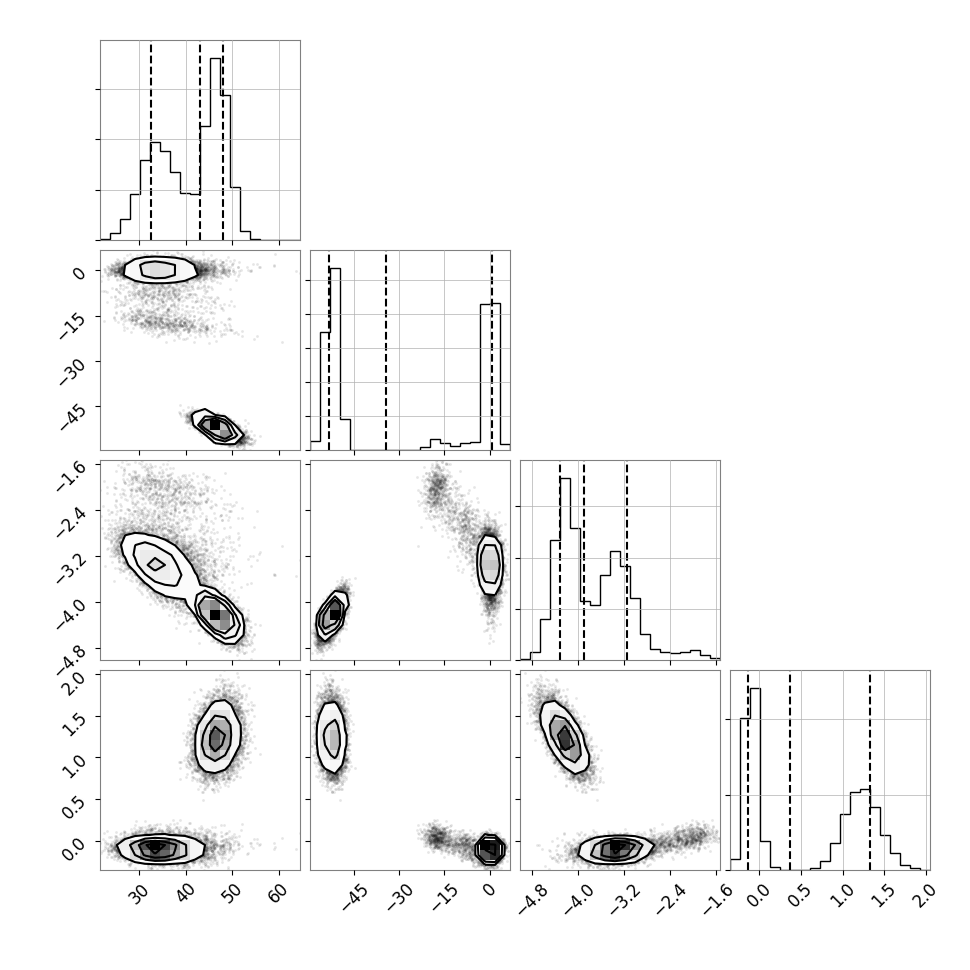 0
−15
−30
−45
−1.6
−2.4
−3.2
−4.0
−4.8
2.0
1.5
1.0
0.5
0.0
30
40
50
60
−45
−30
−15
0
−4.8
−4.0
−3.2
−2.4
−1.6
0.0
0.5
1.0
1.5
2.0