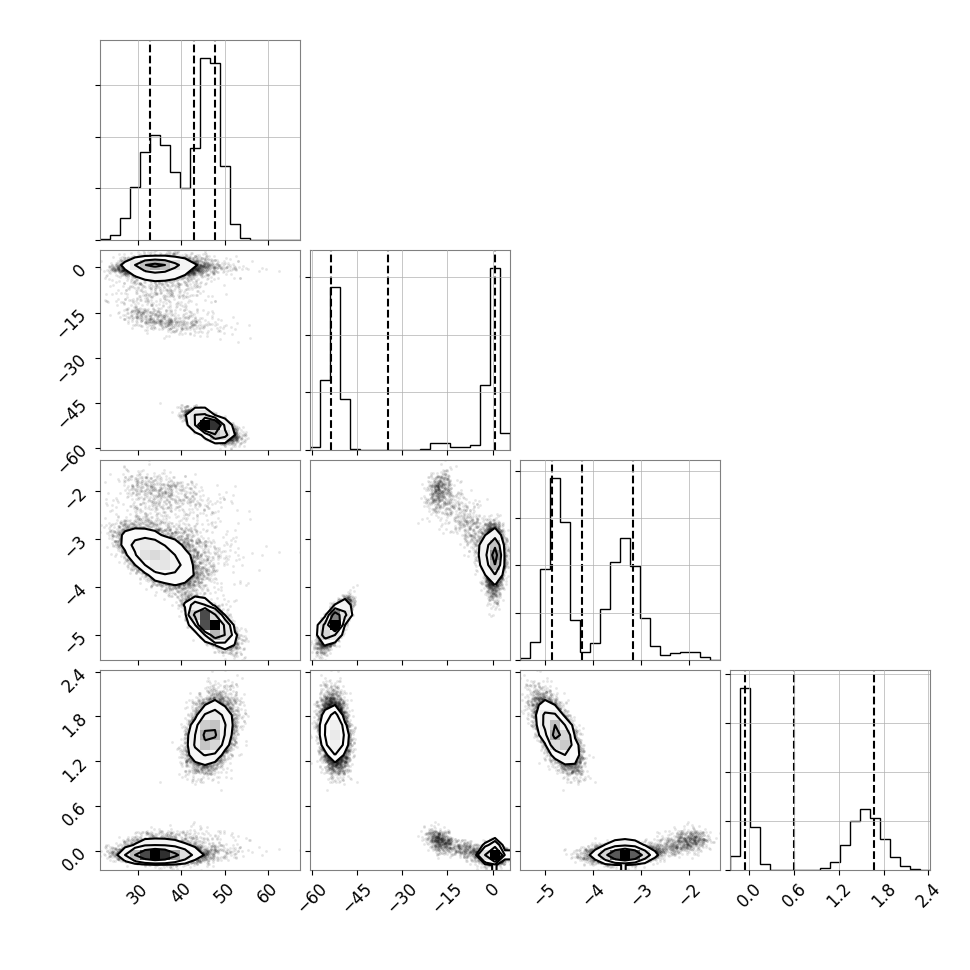 0
−15
−30
−45
−60

−2
−3
−4
−5

2.4
1.8
1.2
0.6
0.0

30
40
50
60

−60
−45
−30
−15
0

−5
−4
−3
−2

0.0
0.6
1.2
1.8
2.4