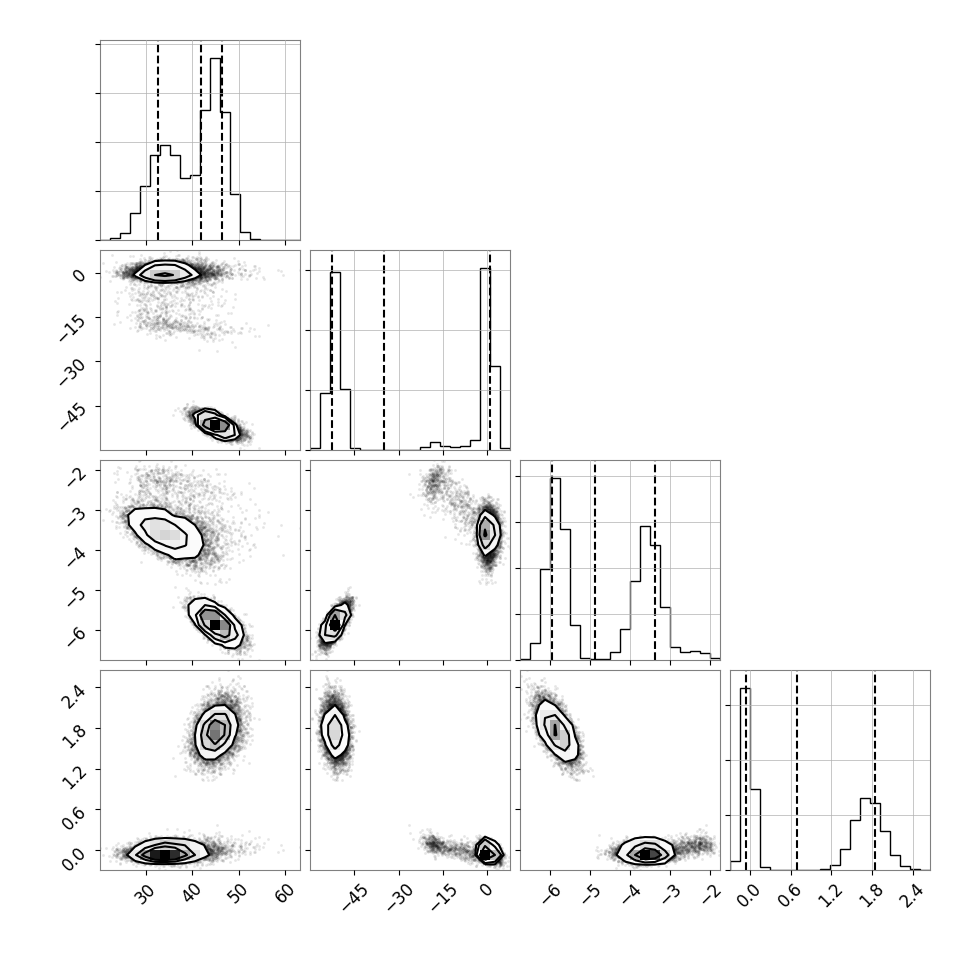 0
−15
−30
−45
−2
−3
−4
−5
−6
2.4
1.8
1.2
0.6
0.0
30
40
50
60
−45
−30
−15
0
−6
−5
−4
−3
−2
0.0
0.6
1.2
1.8
2.4