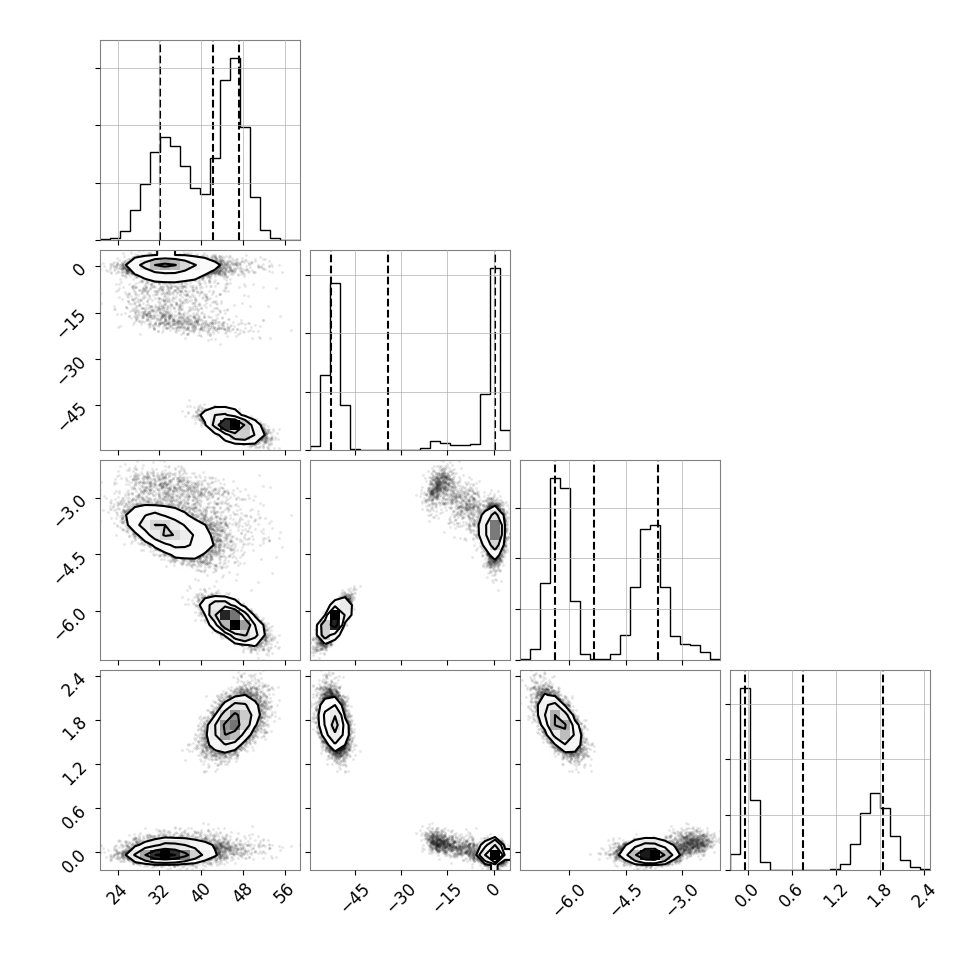 0
−15
−30
−45
−3.0
−4.5
−6.0
2.4
1.8
1.2
0.6
0.0
24
32
40
48
56
−45
−30
−15
0
−6.0
−4.5
−3.0
0.0
0.6
1.2
1.8
2.4