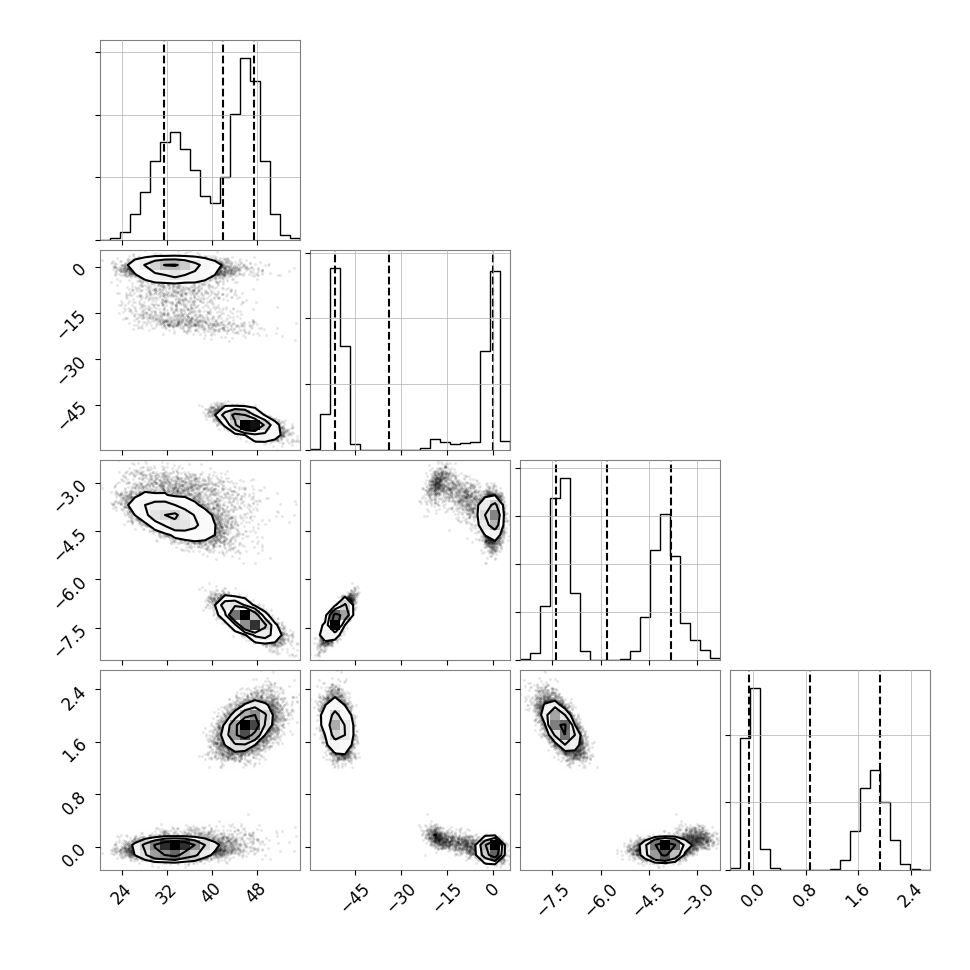 0
−15
−30
−45

−3.0
−4.5
−6.0
−7.5

2.4
1.6
0.8
0.0

24
32
40
48

−45
−30
−15
0

−7.5
−6.0
−4.5
−3.0

0.0
0.8
1.6
2.4