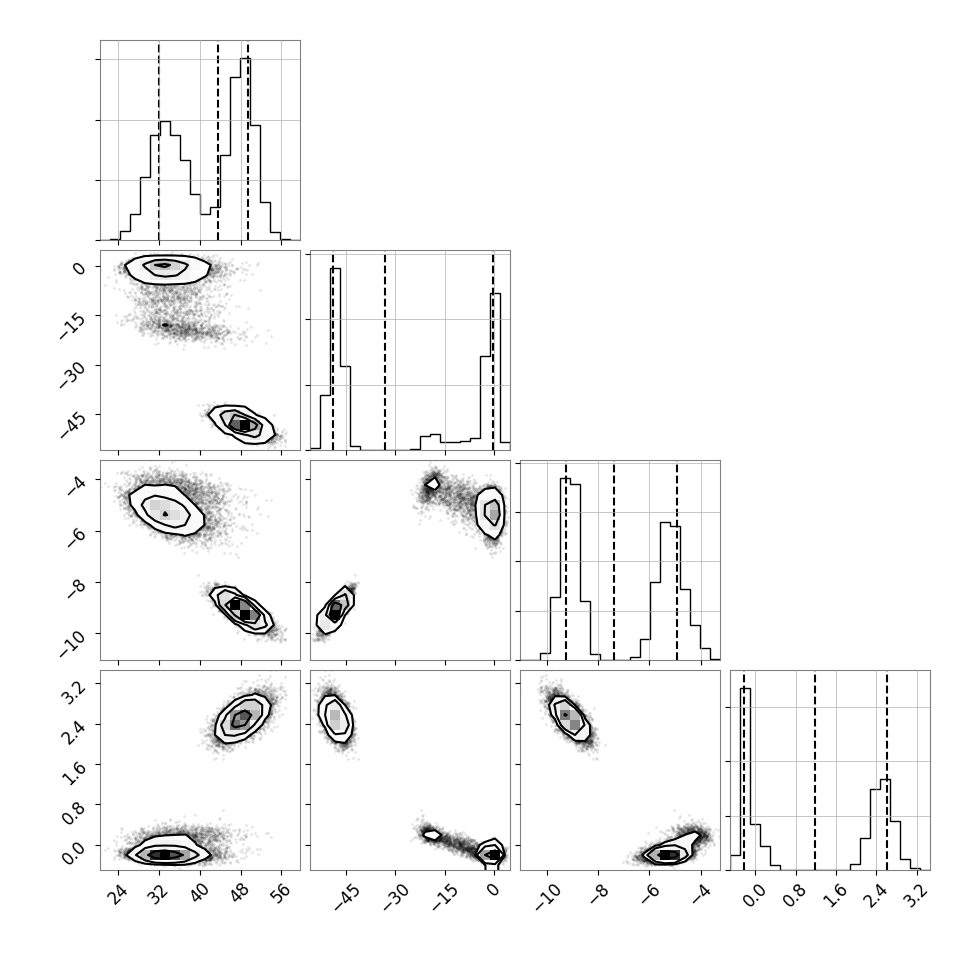 0
−15
−30
−45

−4
−6
−8
−10

3.2
2.4
1.6
0.8
0.0

24
32
40
48
56

−45
−30
−15
0

−10
−8
−6
−4

0.0
0.8
1.6
2.4
3.2