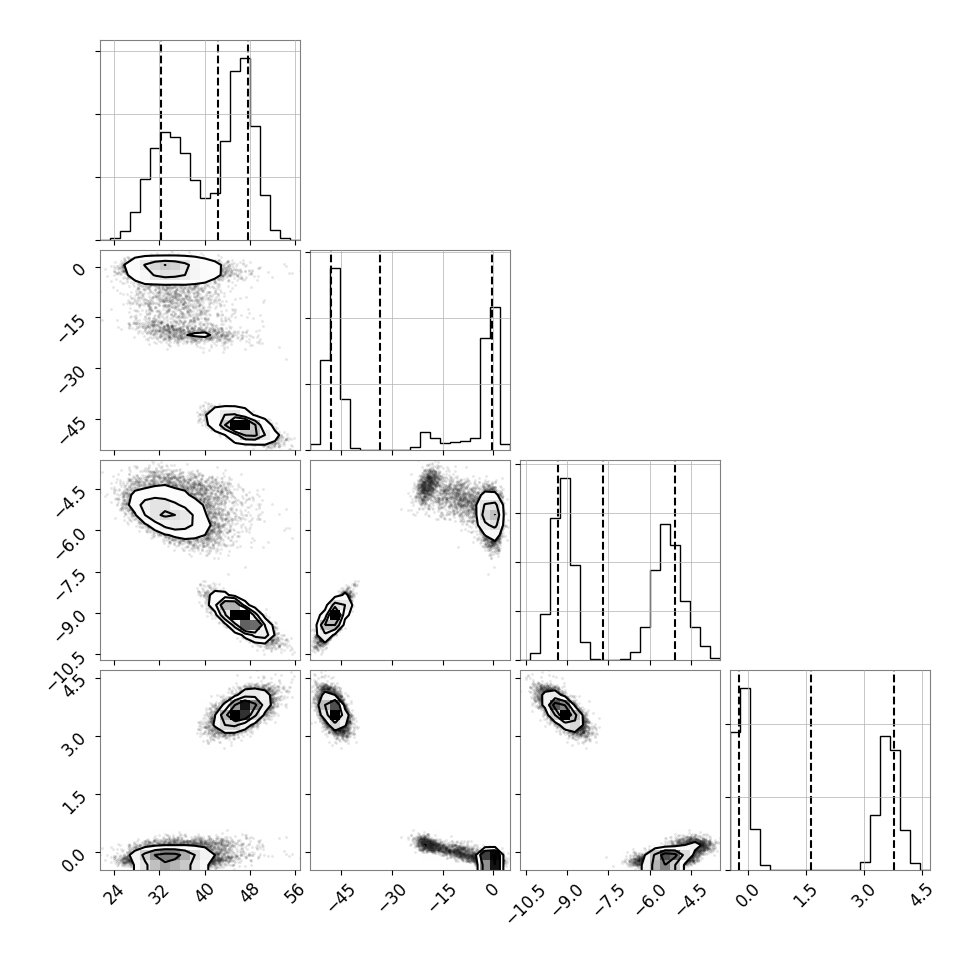 0
−15
−30
−45
−4.5
−6.0
−7.5
−9.0
−10.5
4.5
3.0
1.5
0.0
24
32
40
48
56
−45
−30
−15
0
−10.5
−9.0
−7.5
−6.0
−4.5
0.0
1.5
3.0
4.5