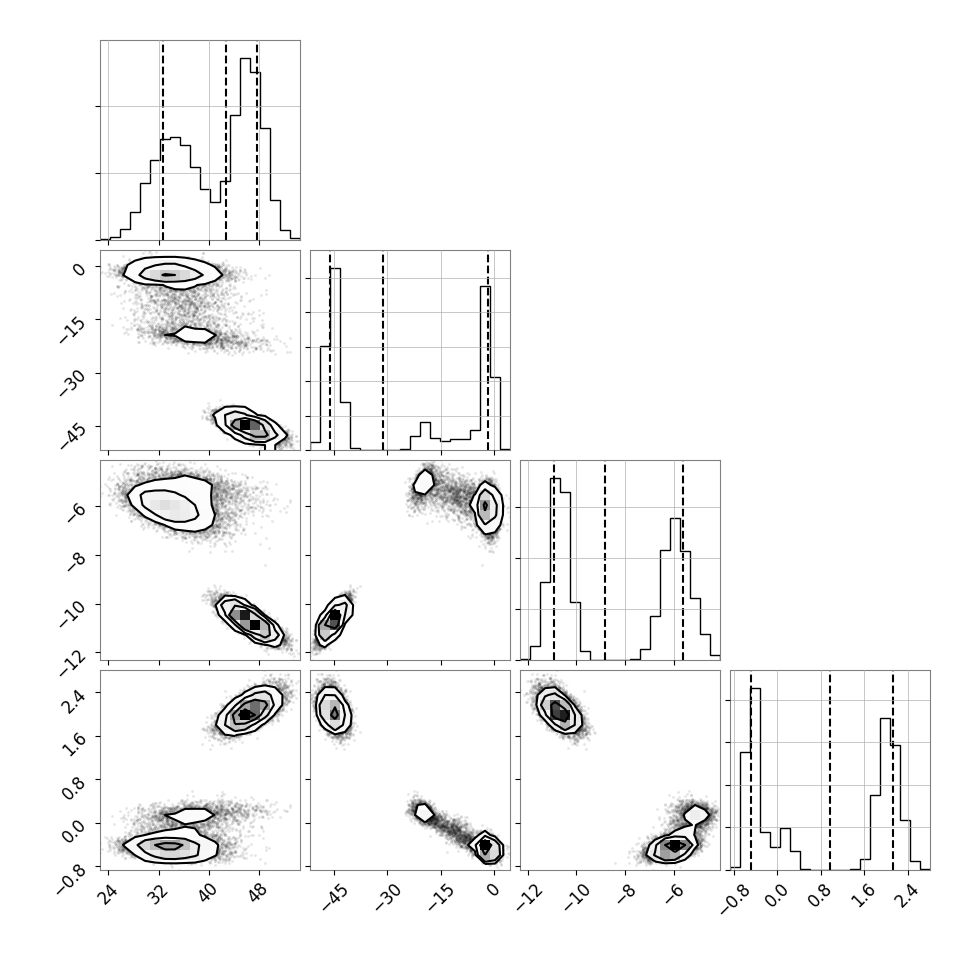 0
−15
−30
−45

−6
−8
−10
−12

2.4
1.6
0.8
0.0
−0.8

24
32
40
48

−45
−30
−15
0

−12
−10
−8
−6

−0.8
0.0
0.8
1.6
2.4