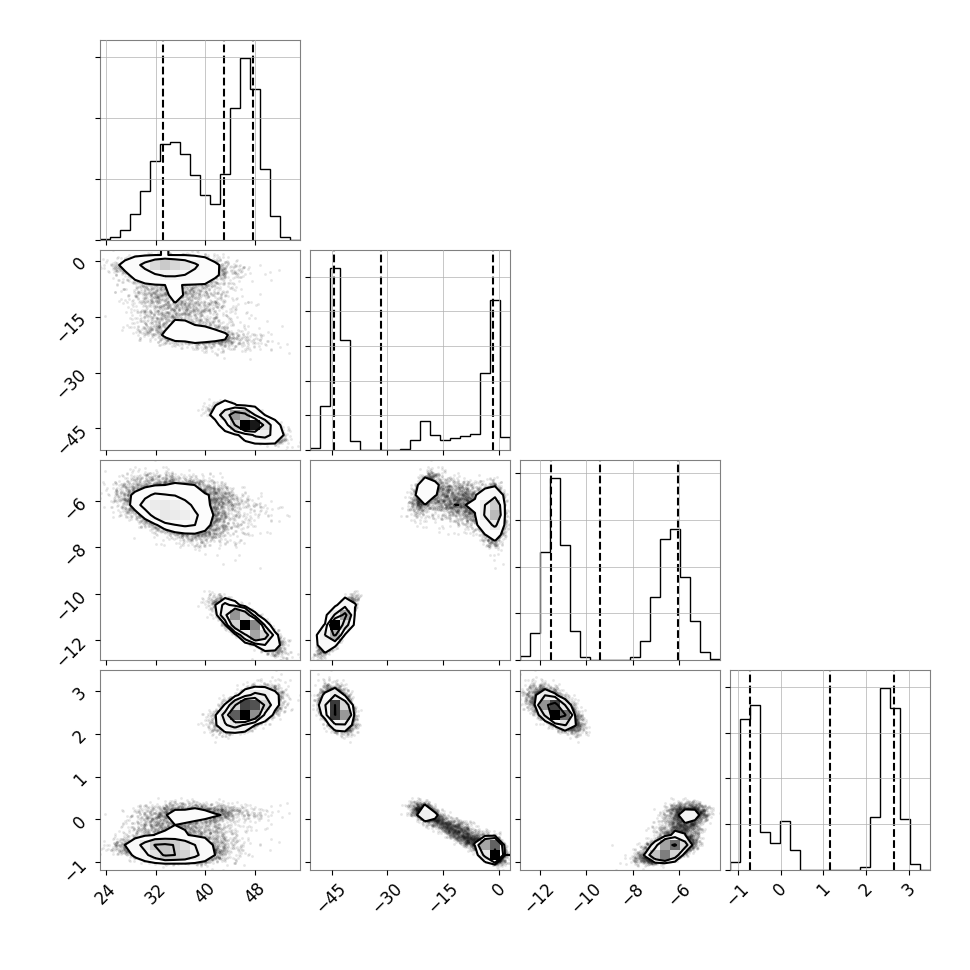 0
−15
−30
−45
−6
−8
−10
−12
3
2
1
0
−1
24
32
40
48
−45
−30
−15
0
−12
−10
−8
−6
−1
0
1
2
3