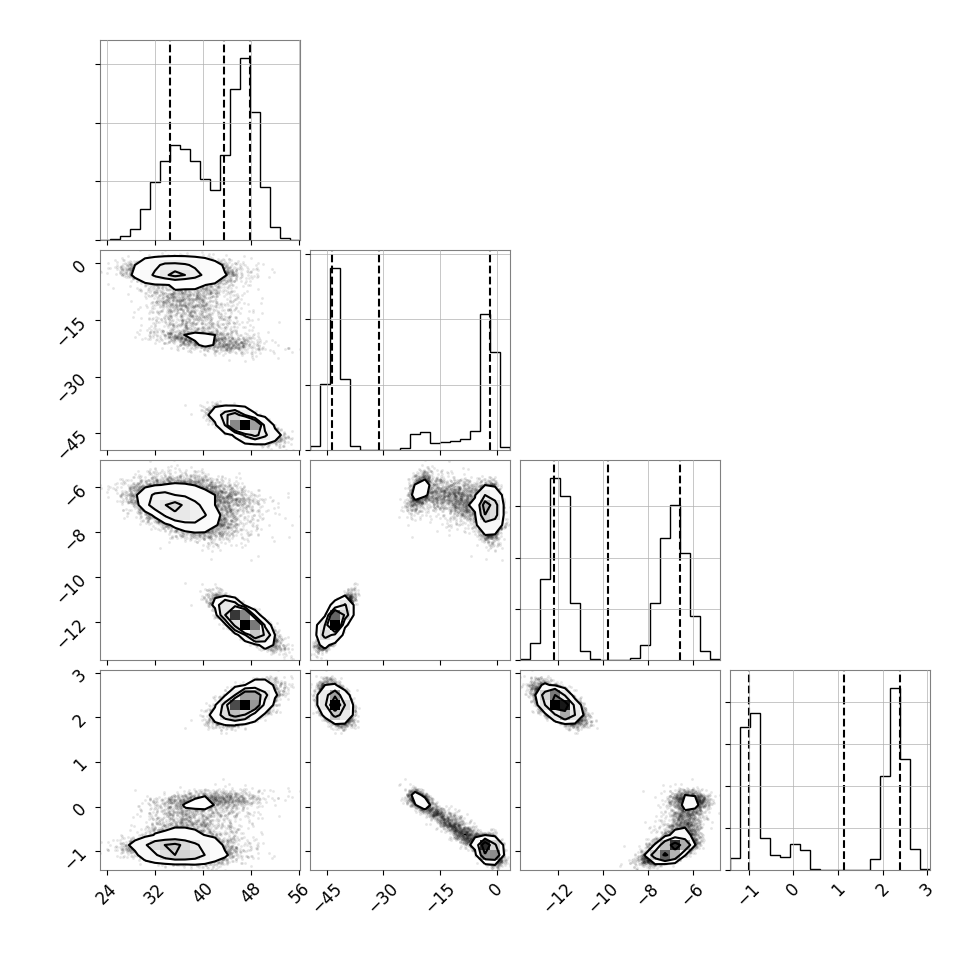 0
−15
−30
−45

−6
−8
−10
−12

3
2
1
0
−1

24
32
40
48
56

−45
−30
−15
0

−12
−10
−8
−6

−1
0
1
2
3