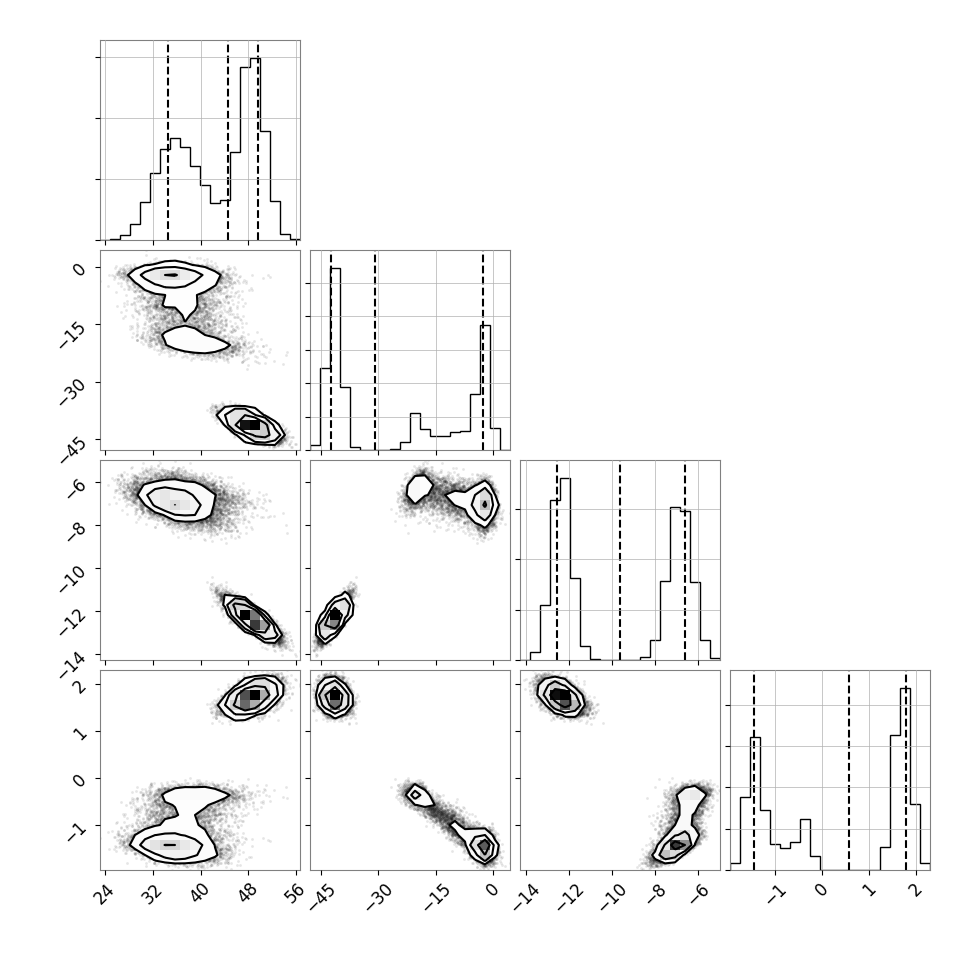 0
−15
−30
−45
−6
−8
−10
−12
−14
2
1
0
−1
24
32
40
48
56
−45
−30
−15
0
−14
−12
−10
−8
−6
−1
0
1
2