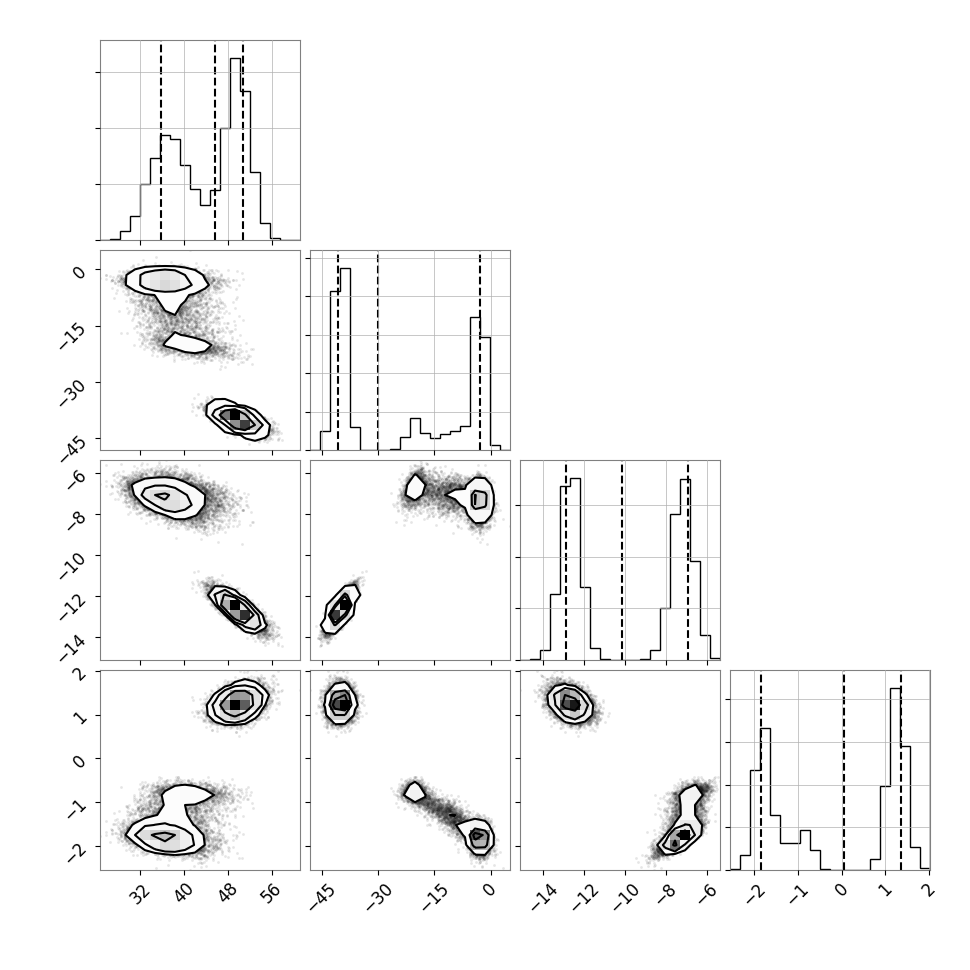 0
−15
−30
−45
−6
−8
−10
−12
−14
2
1
0
−1
−2
32
40
48
56
−45
−30
−15
0
−14
−12
−10
−8
−6
−2
−1
0
1
2