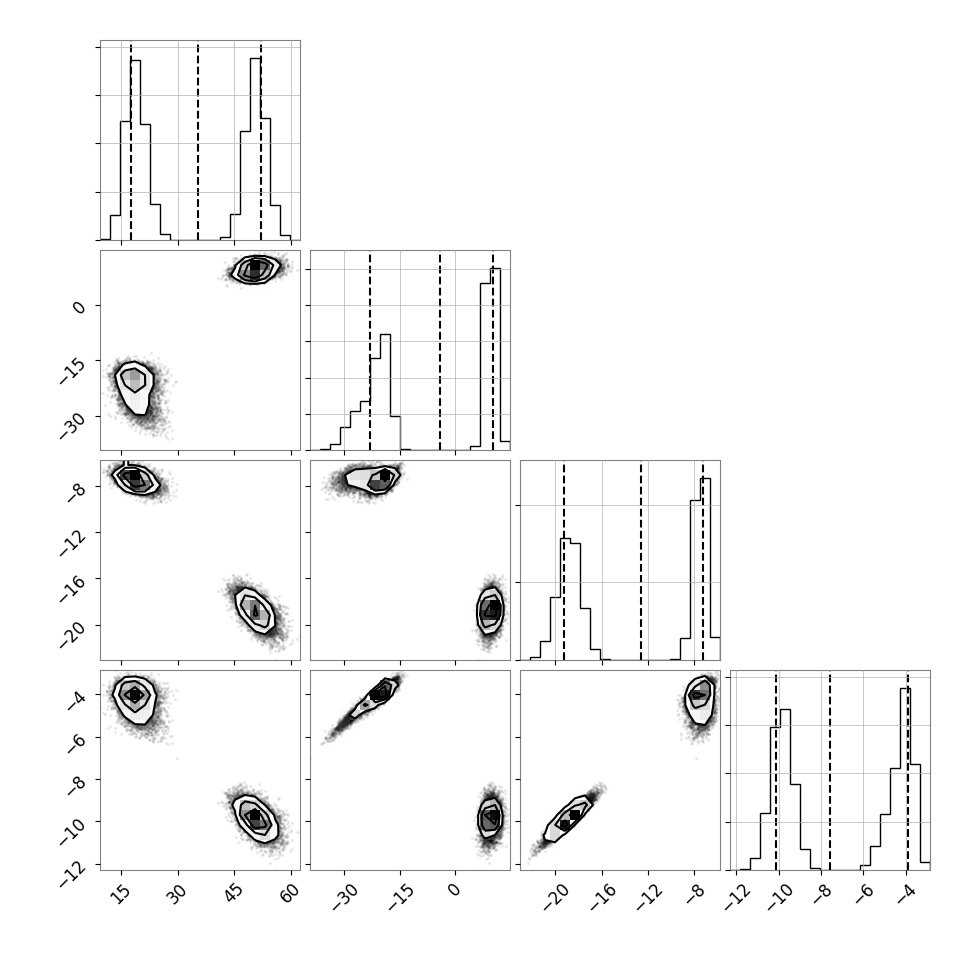 0
−15
−30
−8
−12
−16
−20
−4
−6
−8
−10
−12
15
30
45
60
−30
−15
0
−20
−16
−12
−8
−12
−10
−8
−6
−4