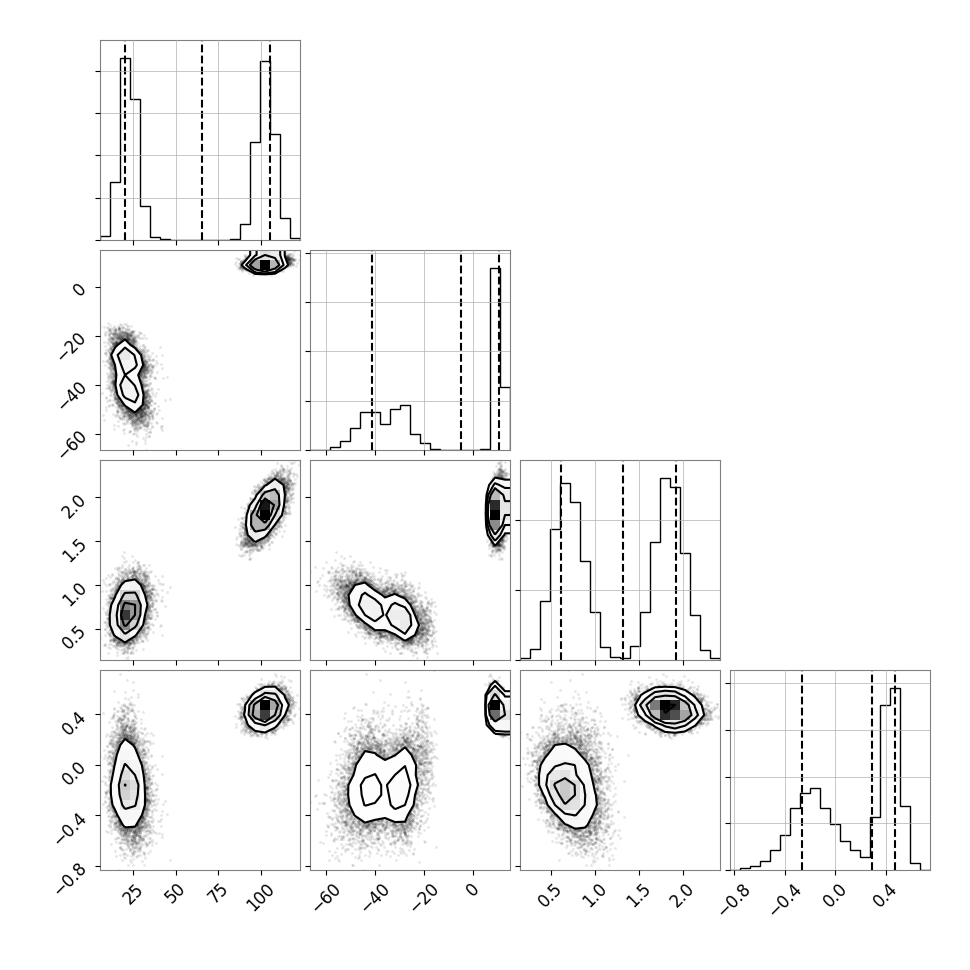 0
−20
−40
−60
2.0
1.5
1.0
0.5
0.4
0.0
−0.4
−0.8
25
50
75
100
−60
−40
−20
0
0.5
1.0
1.5
2.0
−0.8
−0.4
0.0
0.4