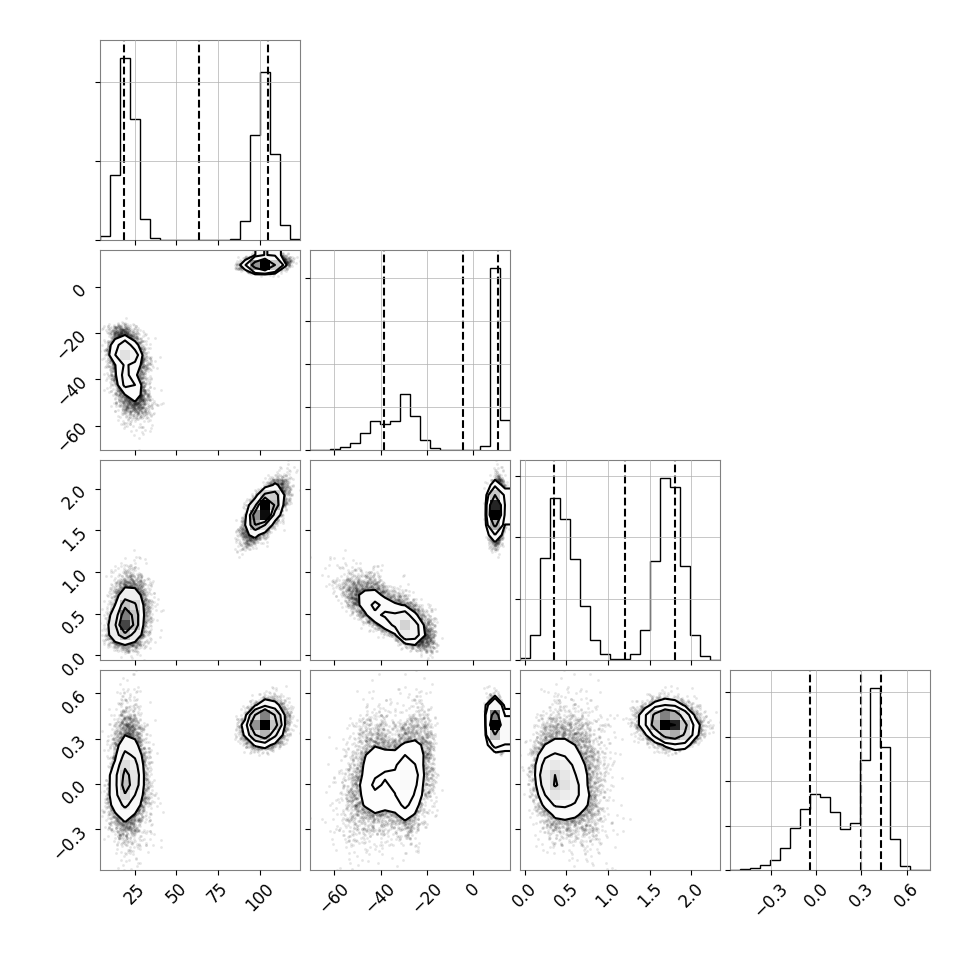 0
−20
−40
−60
2.0
1.5
1.0
0.5
0.0
0.6
0.3
0.0
−0.3
25
50
75
100
−60
−40
−20
0
0.0
0.5
1.0
1.5
2.0
−0.3
0.0
0.3
0.6