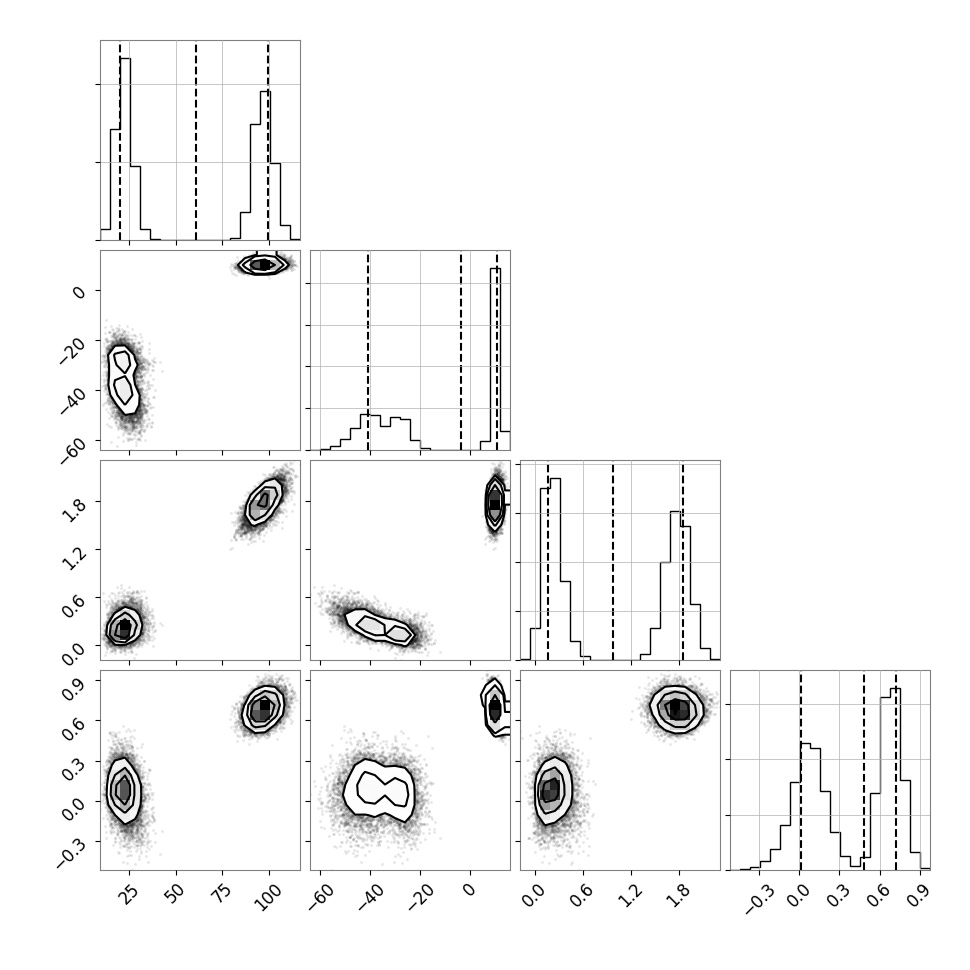 0
−20
−40
−60
1.8
1.2
0.6
0.0
0.9
0.6
0.3
0.0
−0.3
25
50
75
100
−60
−40
−20
0
0.0
0.6
1.2
1.8
−0.3
0.0
0.3
0.6
0.9