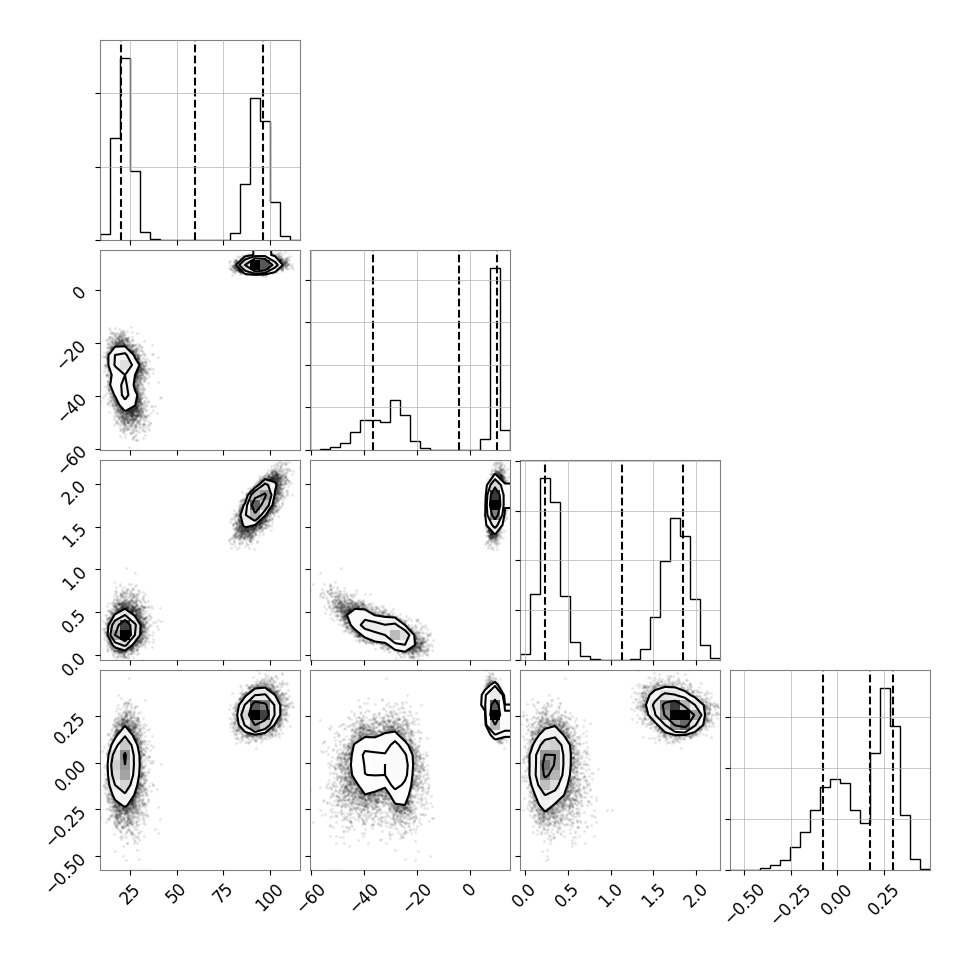 0
−20
−40
−60
2.0
1.5
1.0
0.5
0.0
0.25
0.00
−0.25
−0.50
25
50
75
100
−60
−40
−20
0
0.0
0.5
1.0
1.5
2.0
−0.50
−0.25
0.00
0.25