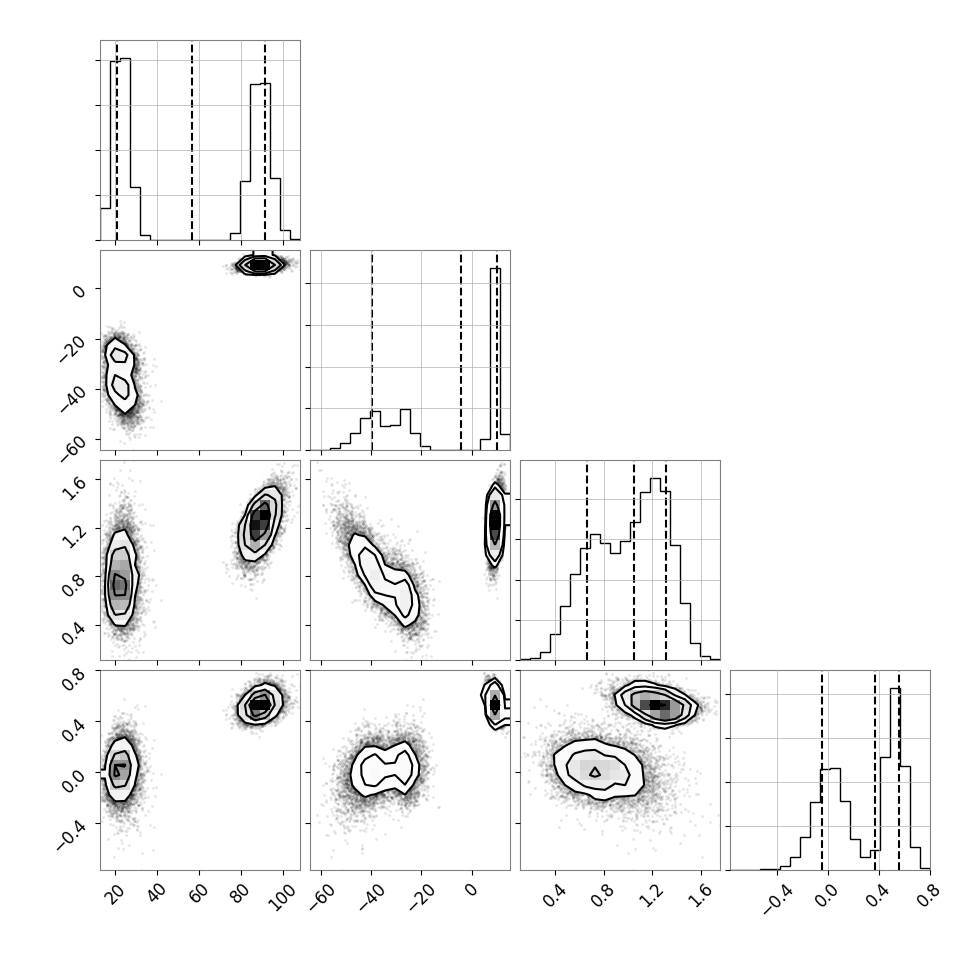 0
−20
−40
−60
1.6
1.2
0.8
0.4
0.8
0.4
0.0
−0.4
20
40
60
80
100
−60
−40
−20
0
0.4
0.8
1.2
1.6
−0.4
0.0
0.4
0.8