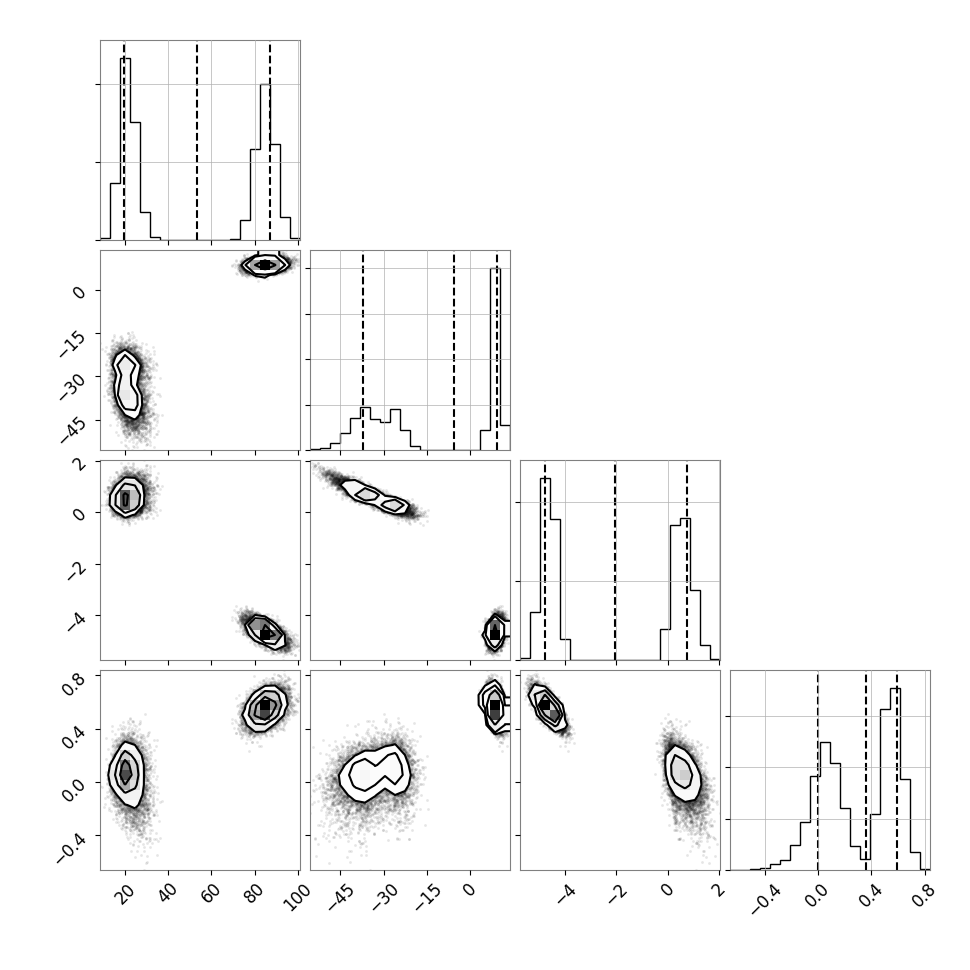 0
−15
−30
−45

2
0
−2
−4

0.8
0.4
0.0
−0.4

20 40 60 80 100
−45 −30 −15 0
−4 −2 0 2
−0.4 0.0 0.4 0.8