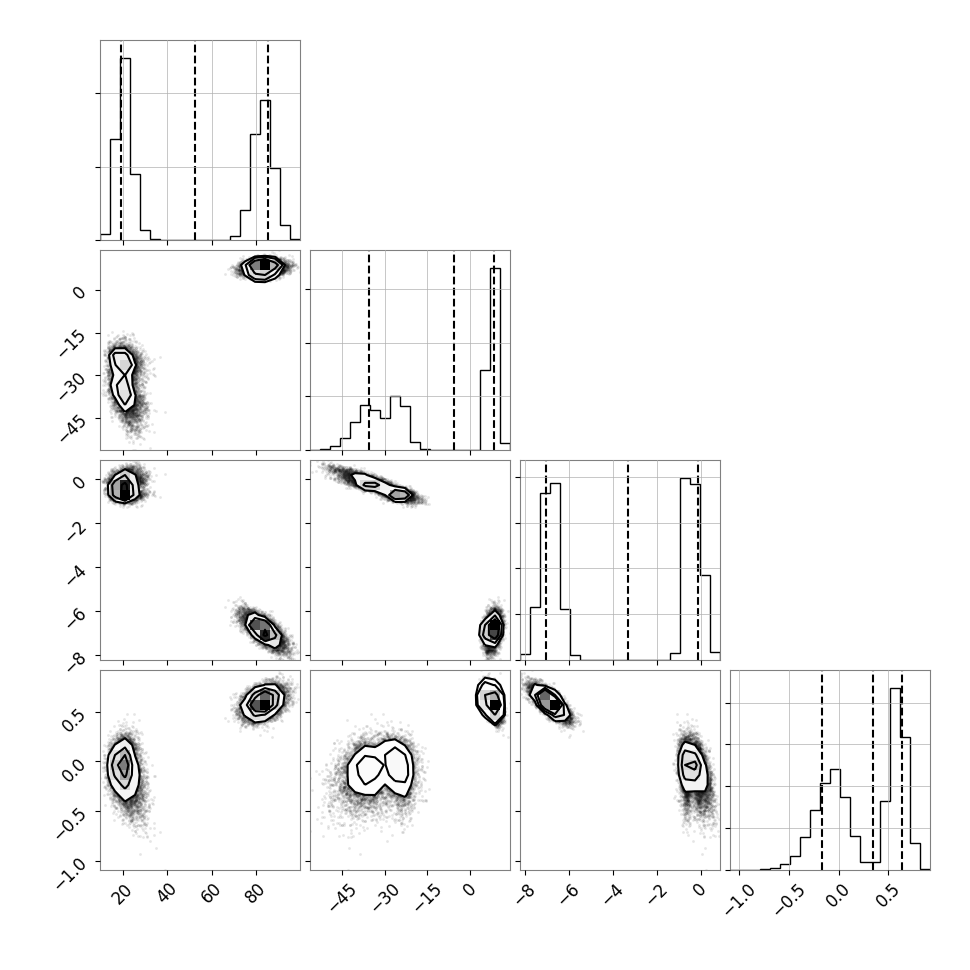 0
−15
−30
−45
0
−2
−4
−6
−8
0.5
0.0
−0.5
−1.0
20
40
60
80
−45
−30
−15
0
−8
−6
−4
−2
0
−1.0
−0.5
0.0
0.5