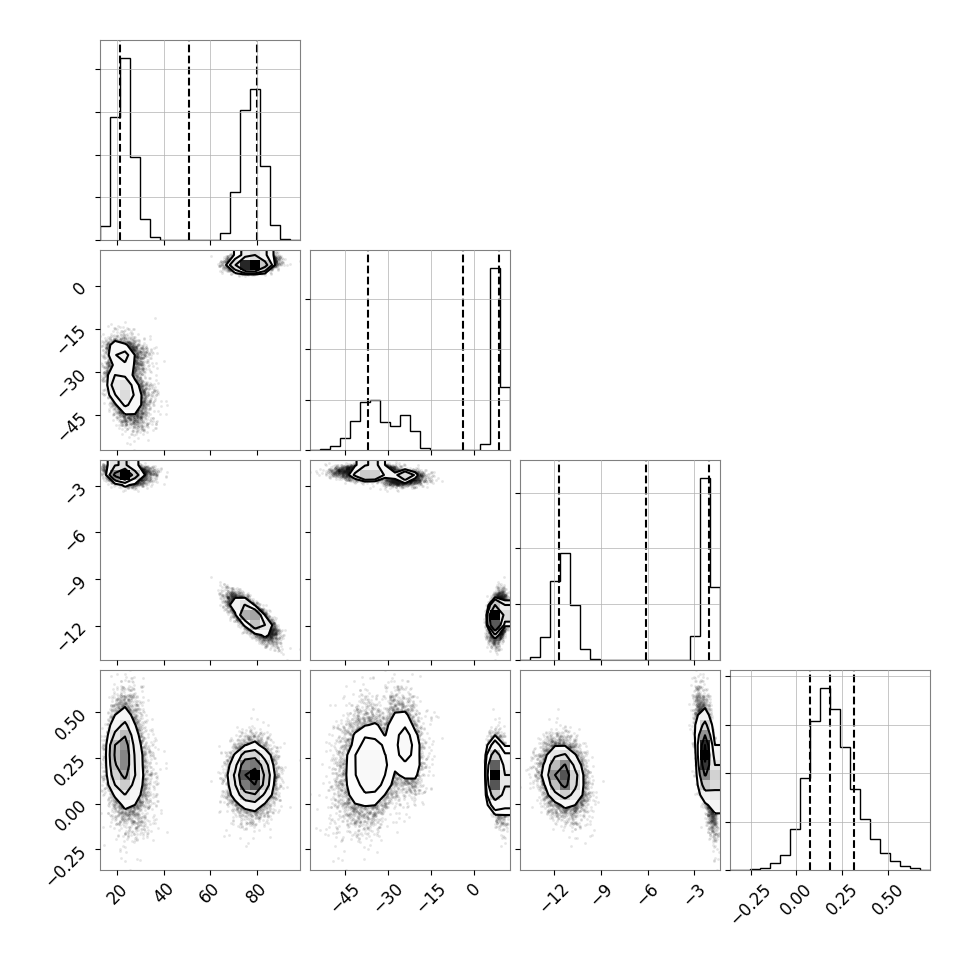 0
−15
−30
−45
−3
−6
−9
−12
0.50
0.25
0.00
−0.25
20
40
60
80
−45
−30
−15
0
−12
−9
−6
−3
−0.25
0.00
0.25
0.50