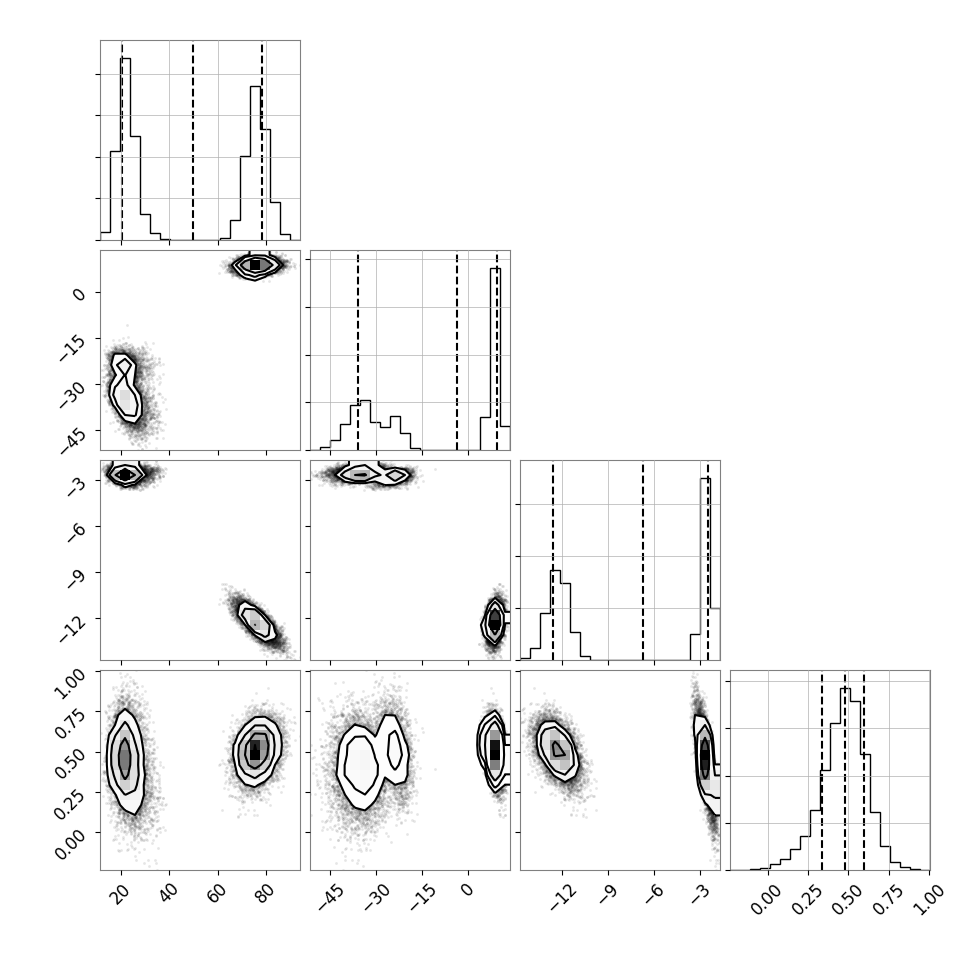 0
−15
−30
−45
−3
−6
−9
−12
1.00
0.75
0.50
0.25
0.00
20
40
60
80
−45
−30
−15
0
−12
−9
−6
−3
0.00
0.25
0.50
0.75
1.00