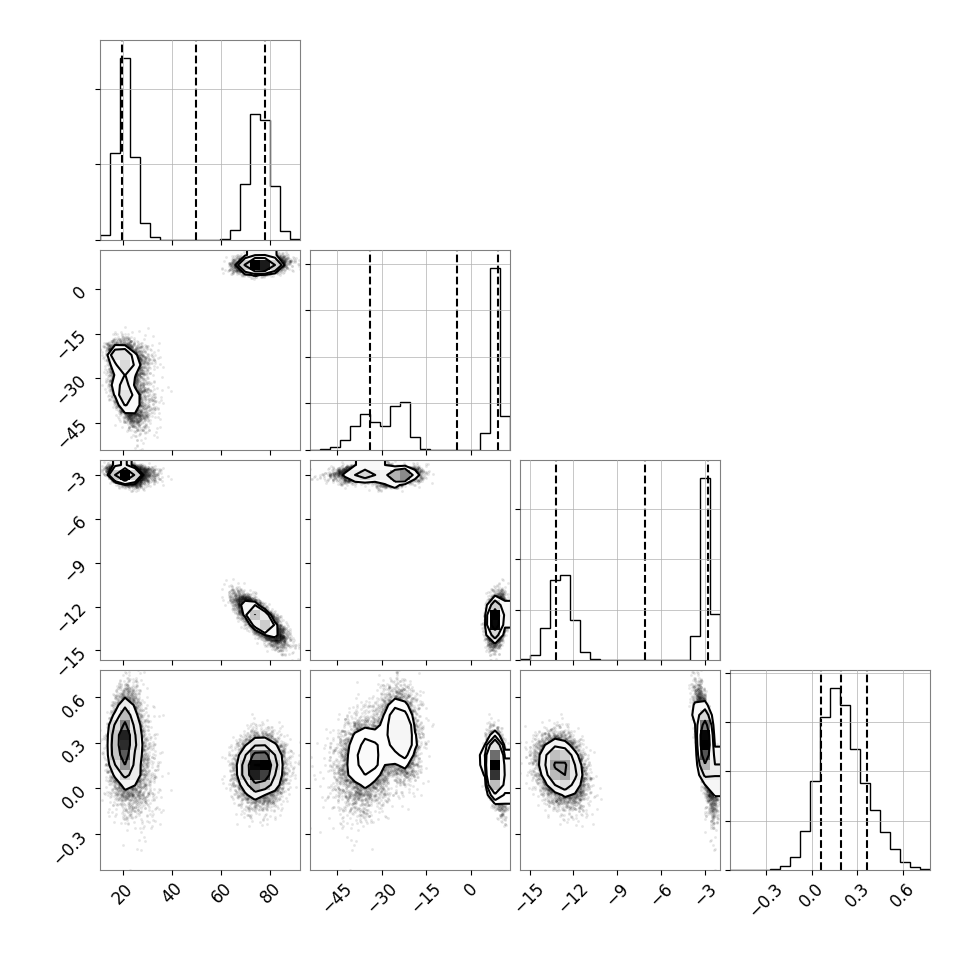 0
−15
−30
−45
−3
−6
−9
−12
−15
0.6
0.3
0.0
−0.3
20
40
60
80
−45
−30
−15
0
−15
−12
−9
−6
−3
−0.3
0.0
0.3
0.6