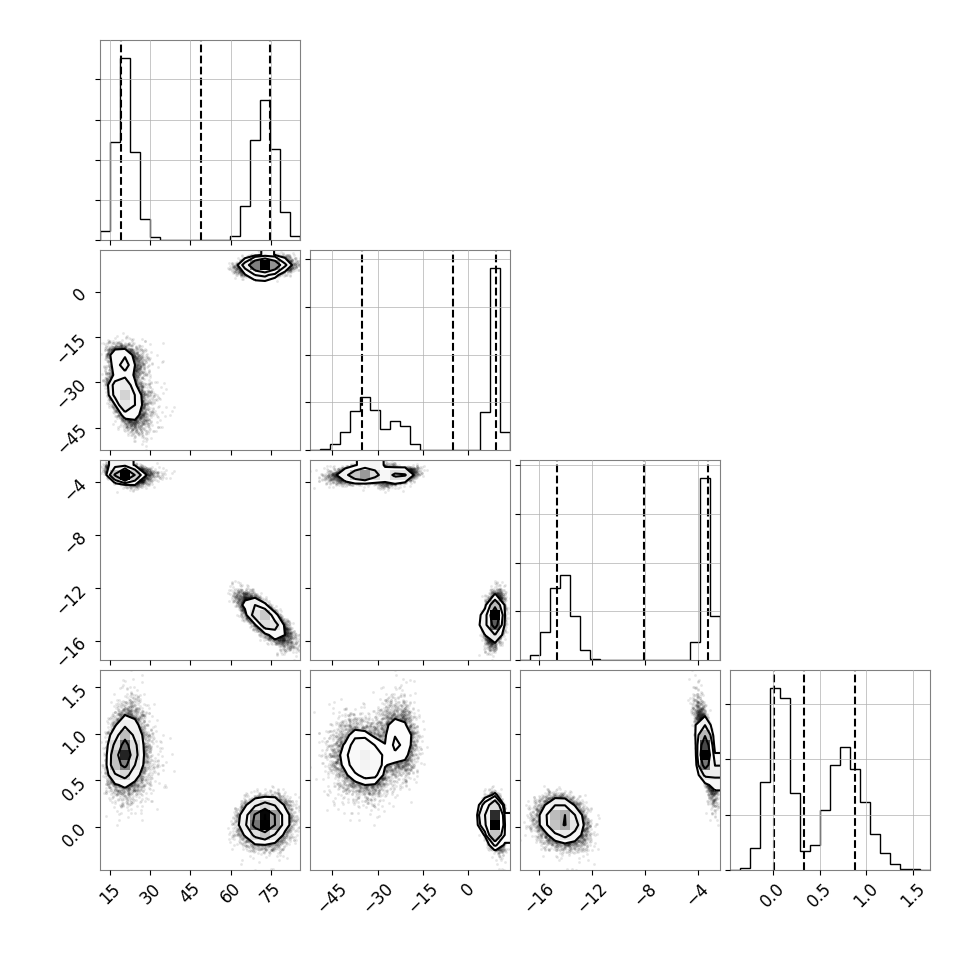 0
−15
−30
−45
−4
−8
−12
−16
1.5
1.0
0.5
0.0
15
30
45
60
75
−45
−30
−15
0
−16
−12
−8
−4
0.0
0.5
1.0
1.5