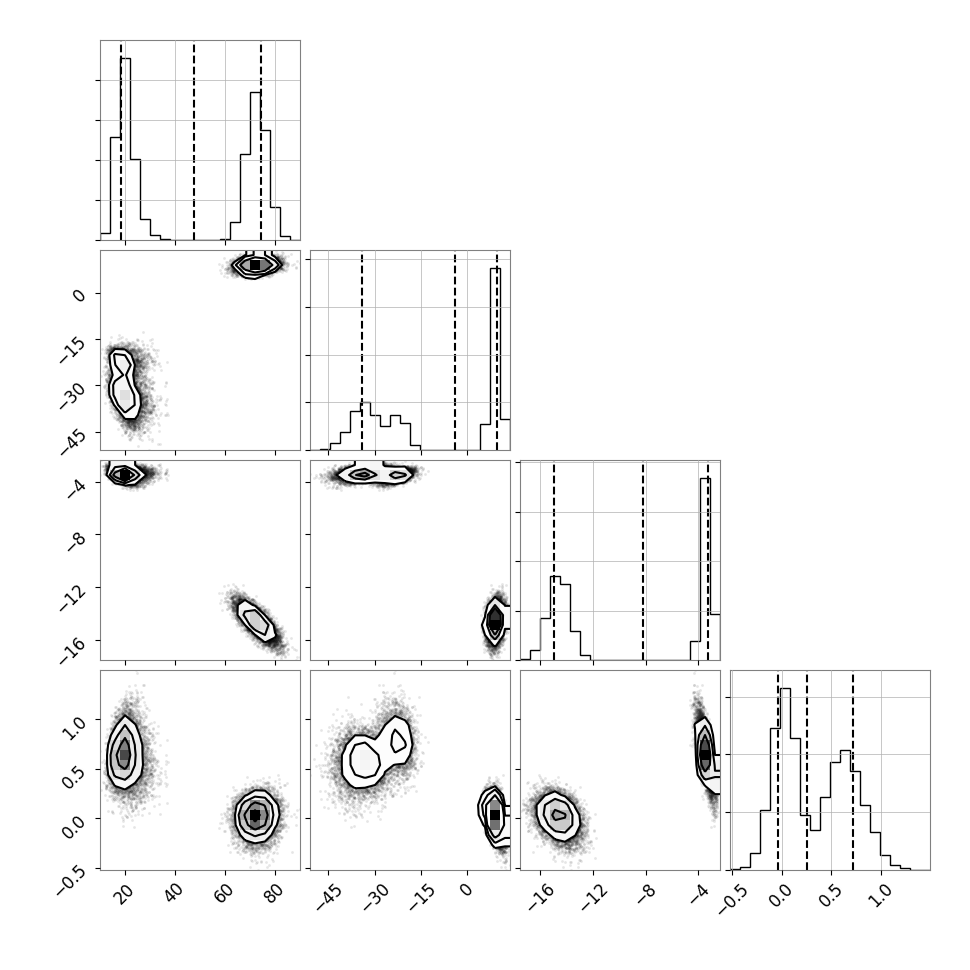 0
−15
−30
−45
−4
−8
−12
−16
1.0
0.5
0.0
−0.5
20
40
60
80
−45
−30
−15
0
−16
−12
−8
−4
−0.5
0.0
0.5
1.0