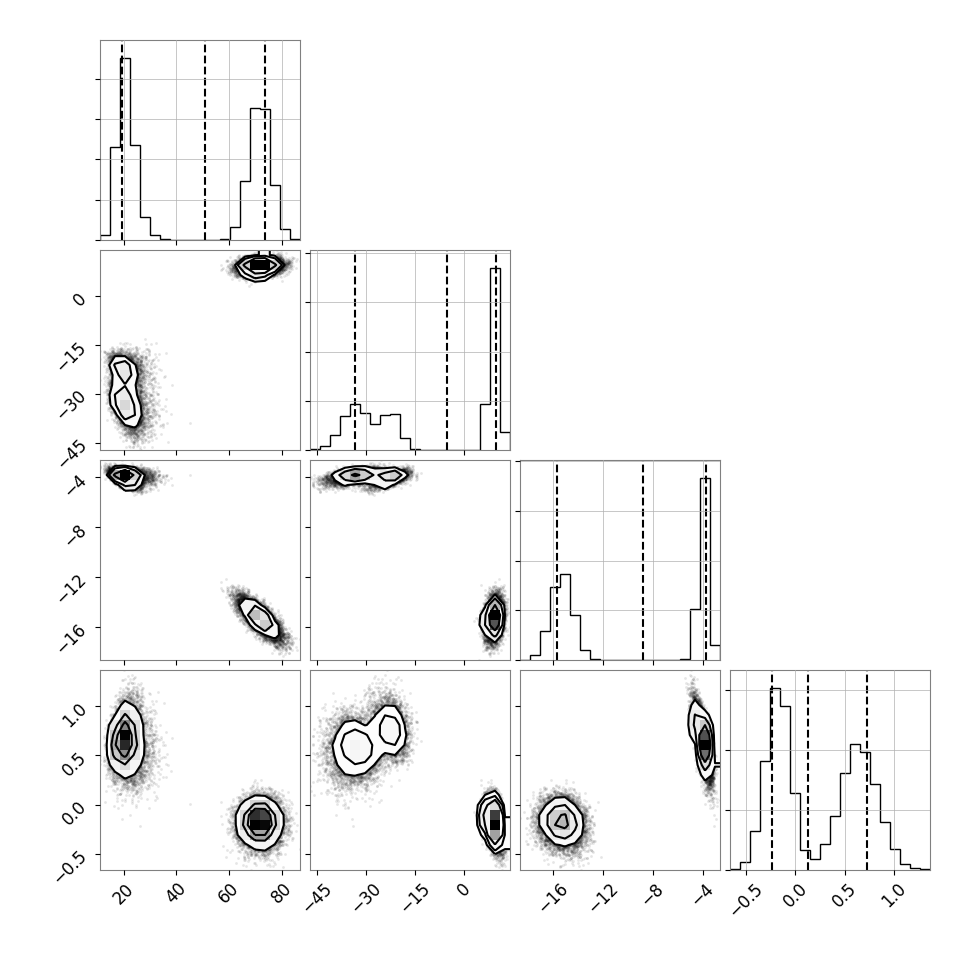 0
−15
−30
−45
−4
−8
−12
−16
1.0
0.5
0.0
−0.5
20
40
60
80
−45
−30
−15
0
−16
−12
−8
−4
−0.5
0.0
0.5
1.0