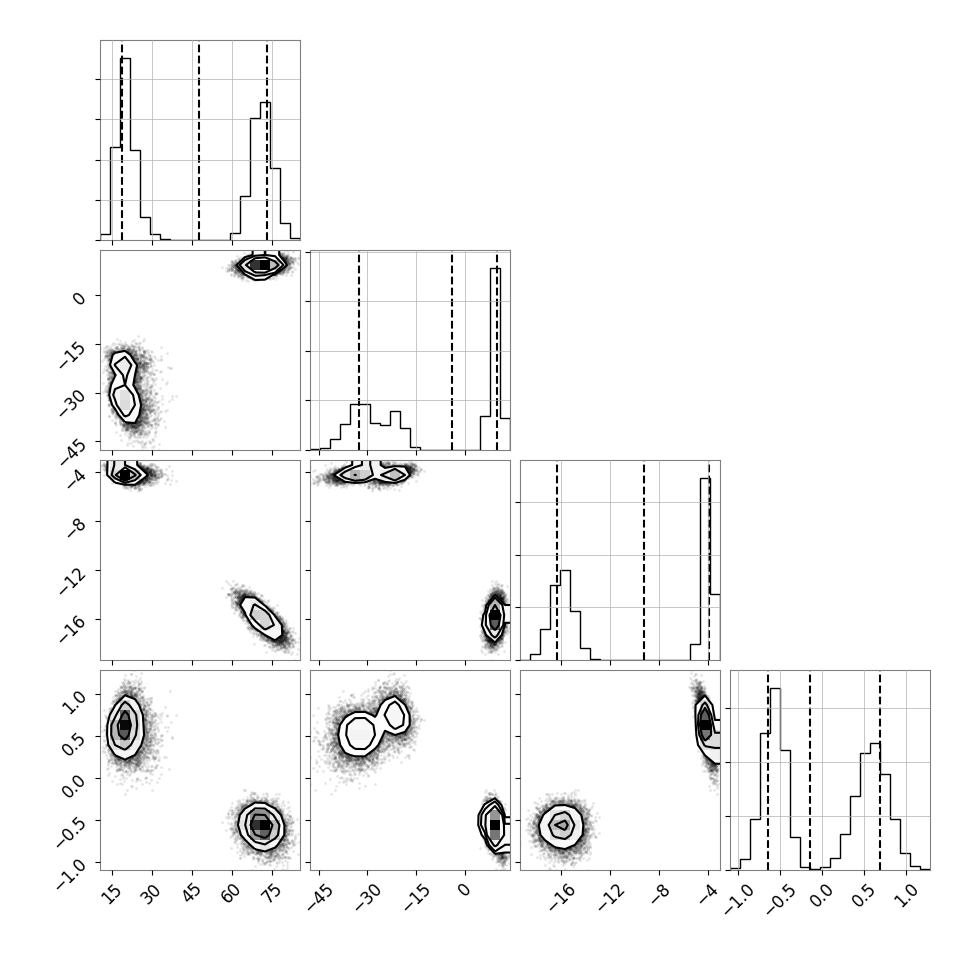 0
−15
−30
−45
−4
−8
−12
−16
1.0
0.5
0.0
−0.5
−1.0
15
30
45
60
75
−45
−30
−15
0
−16
−12
−8
−4
−1.0
−0.5
0.0
0.5
1.0