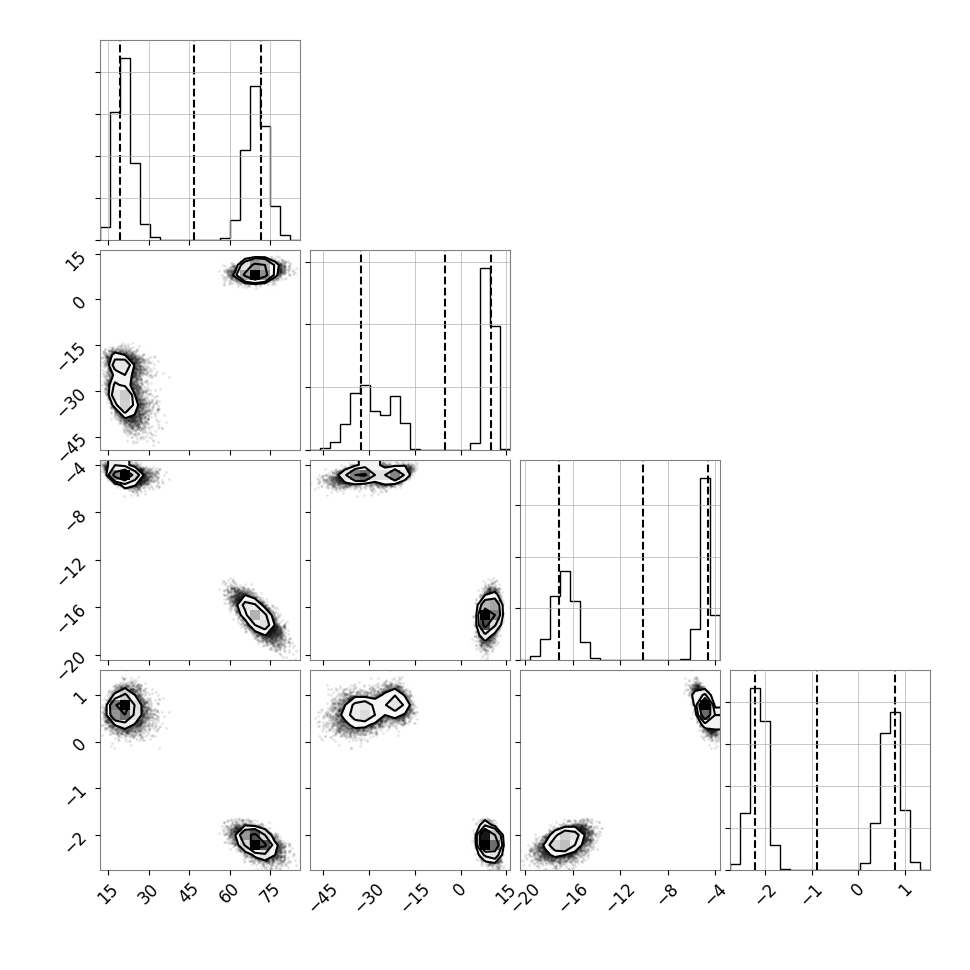 15
0
−15
−30
−45
−4
−8
−12
−16
−20
1
0
−1
−2
15
30
45
60
75
−45
−30
−15
0
15
−20
−16
−12
−8
−4
−2
−1
0
1