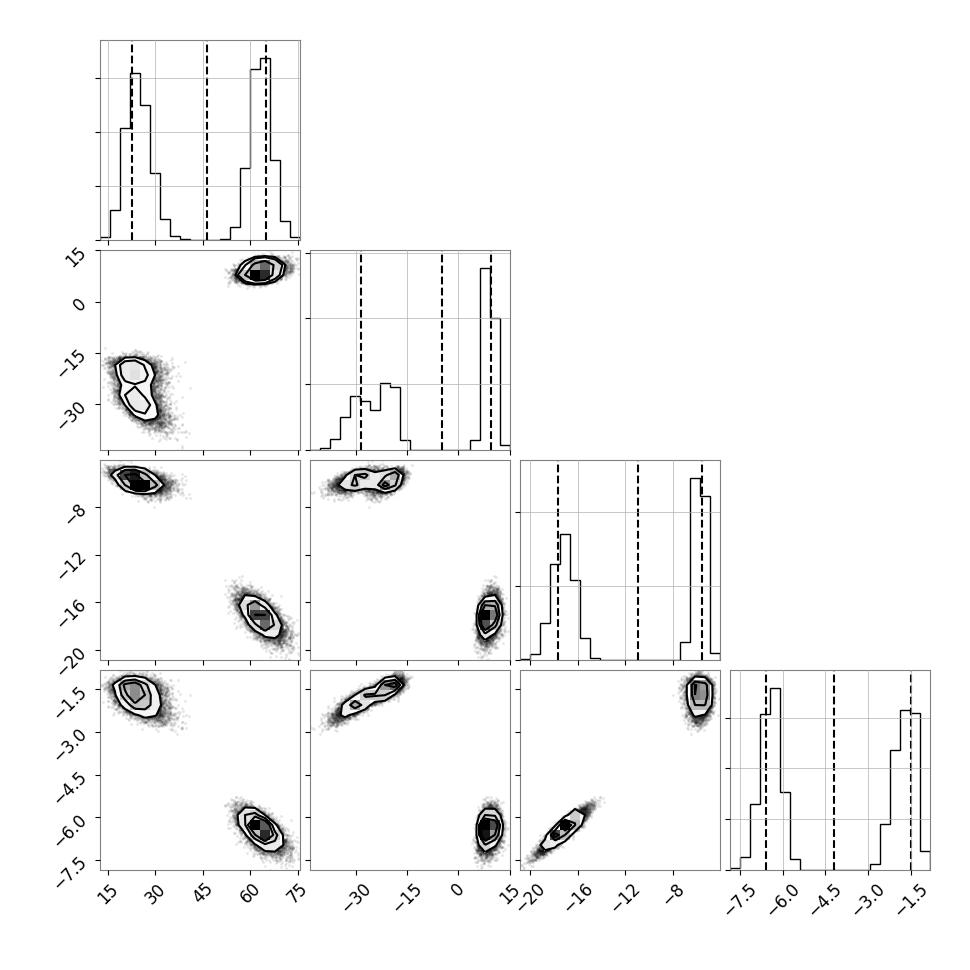 15
0
−15
−30

−8
−12
−16
−20

−1.5
−3.0
−4.5
−6.0
−7.5

15 30 45 60 75

−30 −15 0 15

−20 −16 −12 −8

−7.5 −6.0 −4.5 −3.0 −1.5