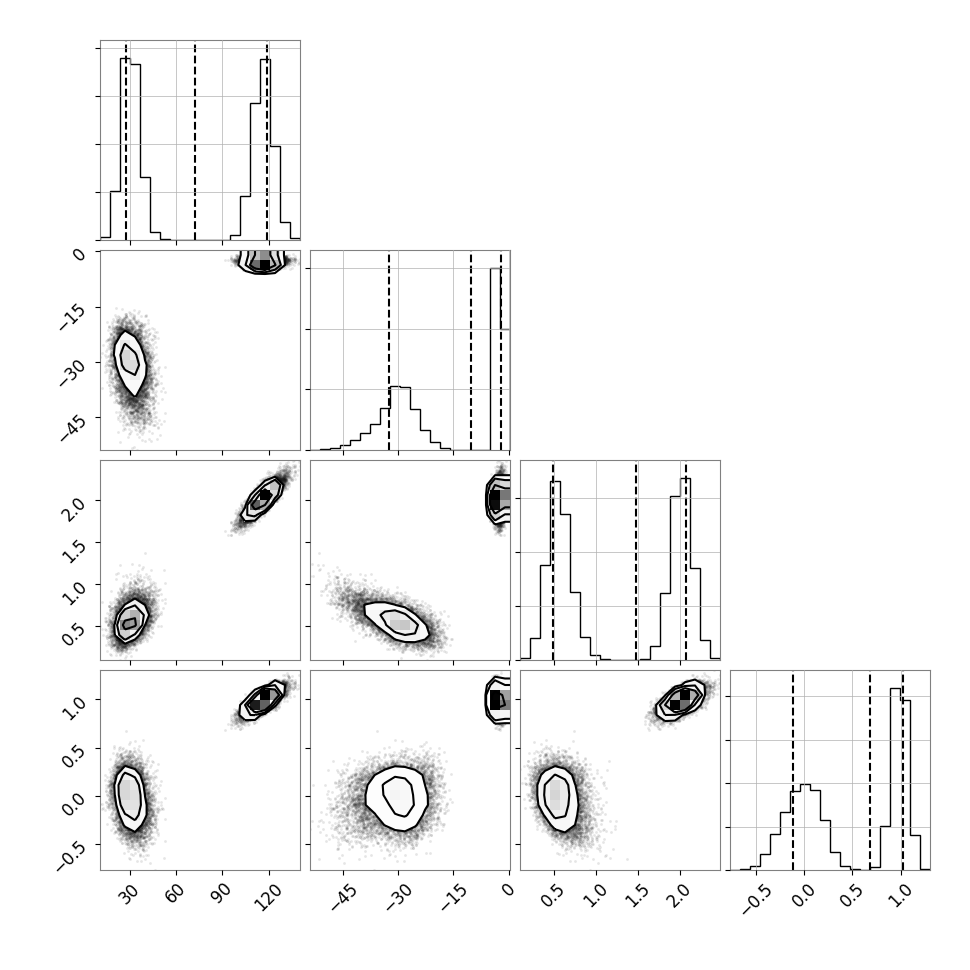 0
−15
−30
−45
2.0
1.5
1.0
0.5
1.0
0.5
0.0
−0.5
30
60
90
120
−45
−30
−15
0
0.5
1.0
1.5
2.0
−0.5
0.0
0.5
1.0