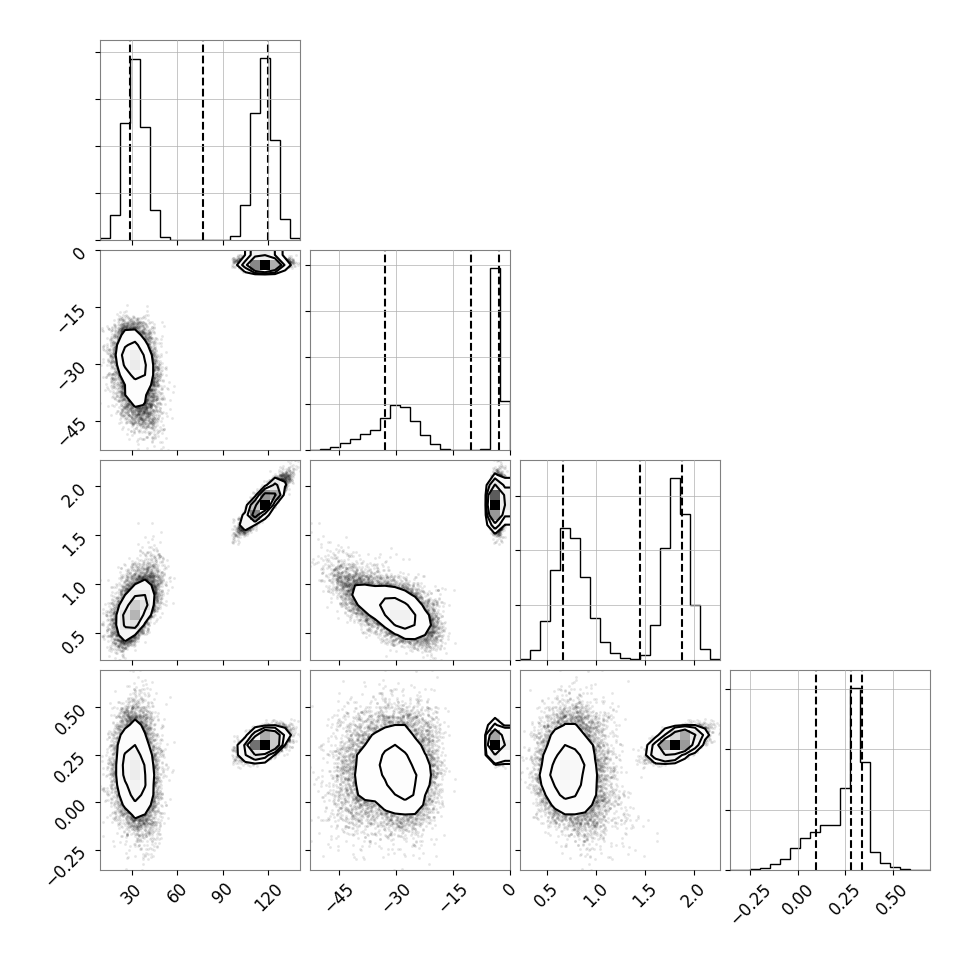 0
−15
−30
−45
2.0
1.5
1.0
0.5
0.50
0.25
0.00
−0.25
30 60 90 120
−45 −30 −15 0
0.5 1.0 1.5 2.0
−0.25 0.00 0.25 0.50