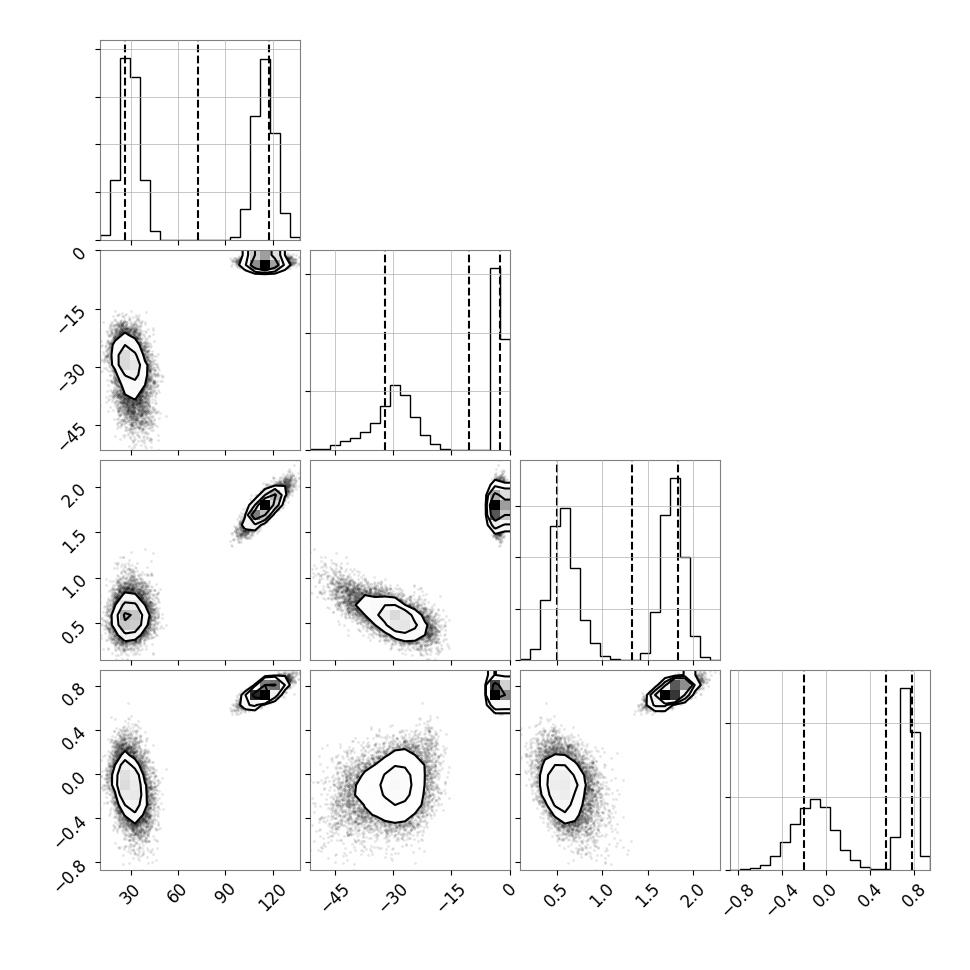 0
−15
−30
−45
2.0
1.5
1.0
0.5
0.8
0.4
0.0
−0.4
−0.8
30
60
90
120
−45
−30
−15
0
0.5
1.0
1.5
2.0
−0.8
−0.4
0.0
0.4
0.8