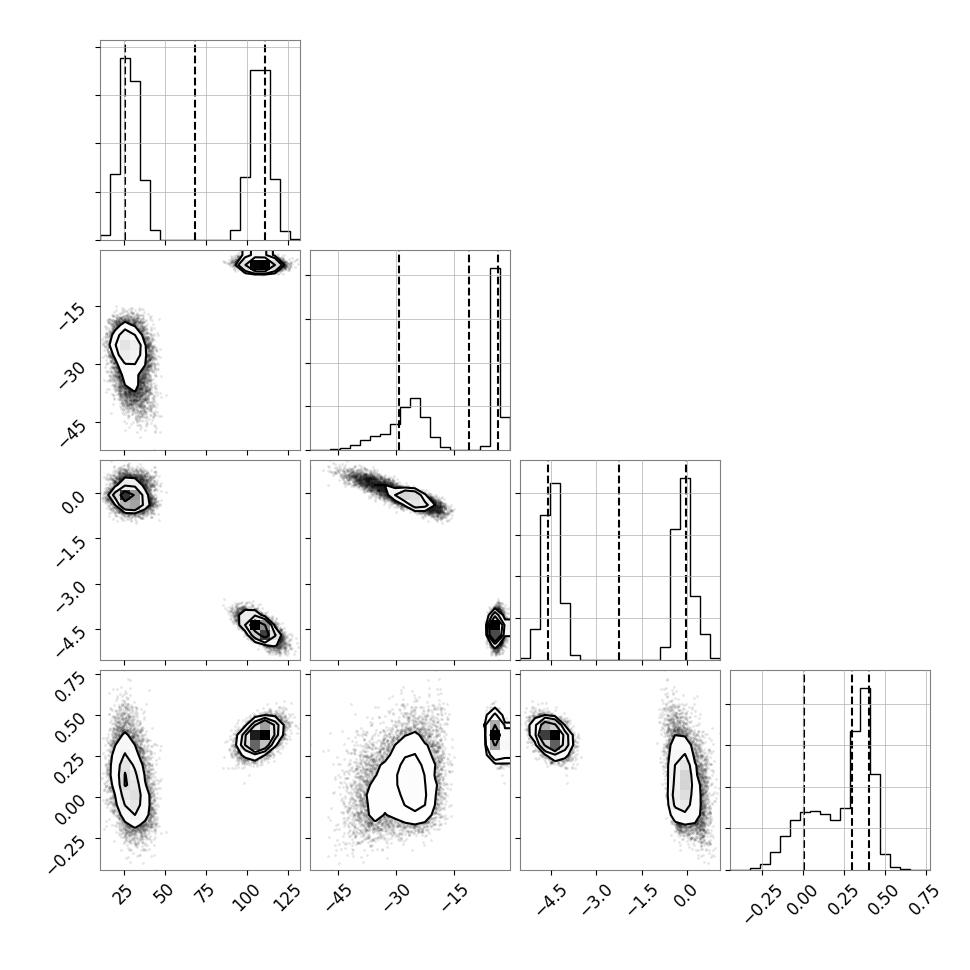 −15
−30
−45
0.0
−1.5
−3.0
−4.5
0.75
0.50
0.25
0.00
−0.25
25
50
75
100
125
−45
−30
−15
−4.5
−3.0
−1.5
0.0
−0.25
0.00
0.25
0.50
0.75